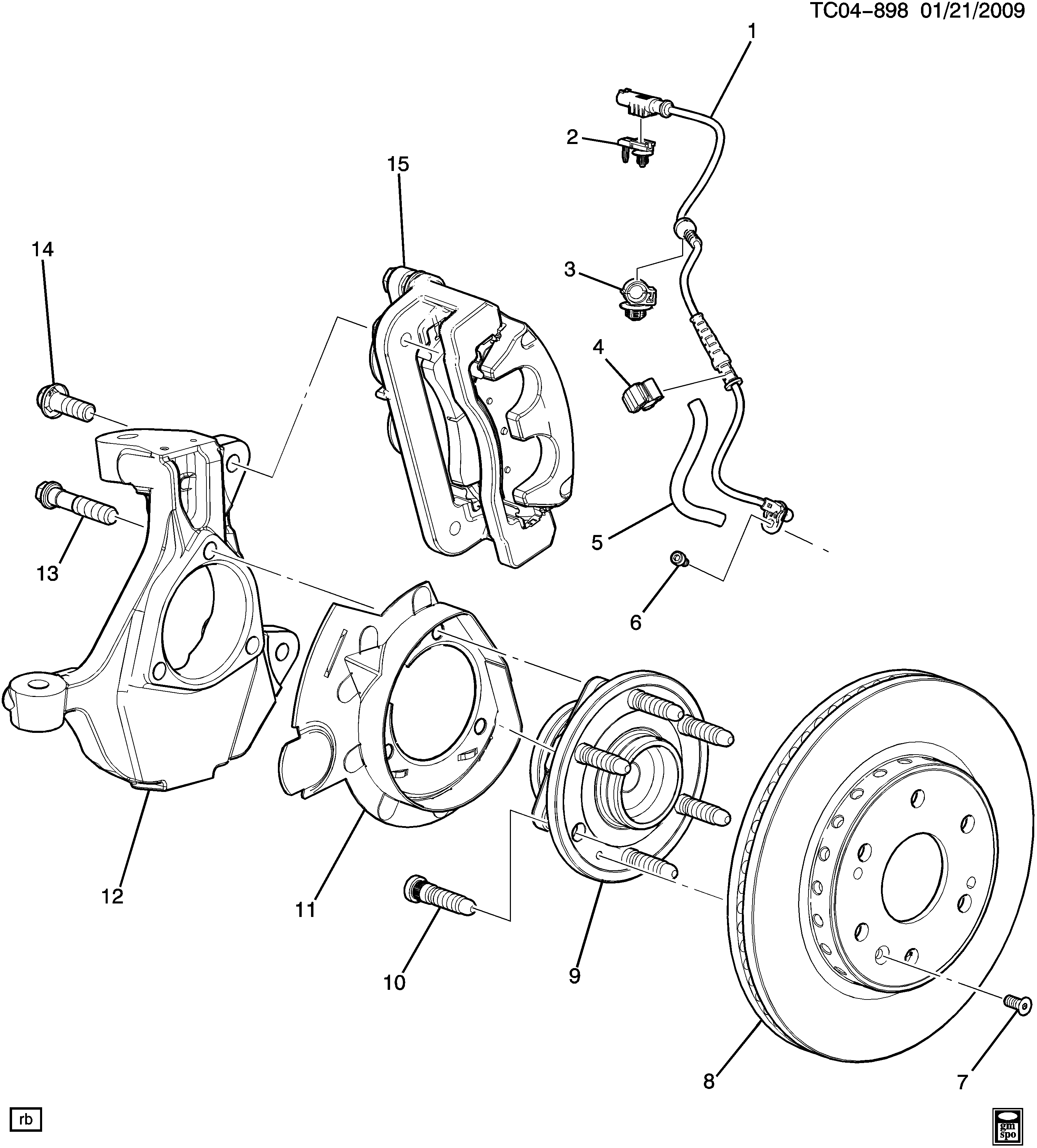 TC04-898 01/21/2009

1

2

15

14

3

4

13

5

6

12

11

10

9

8

7

rb

gm spo