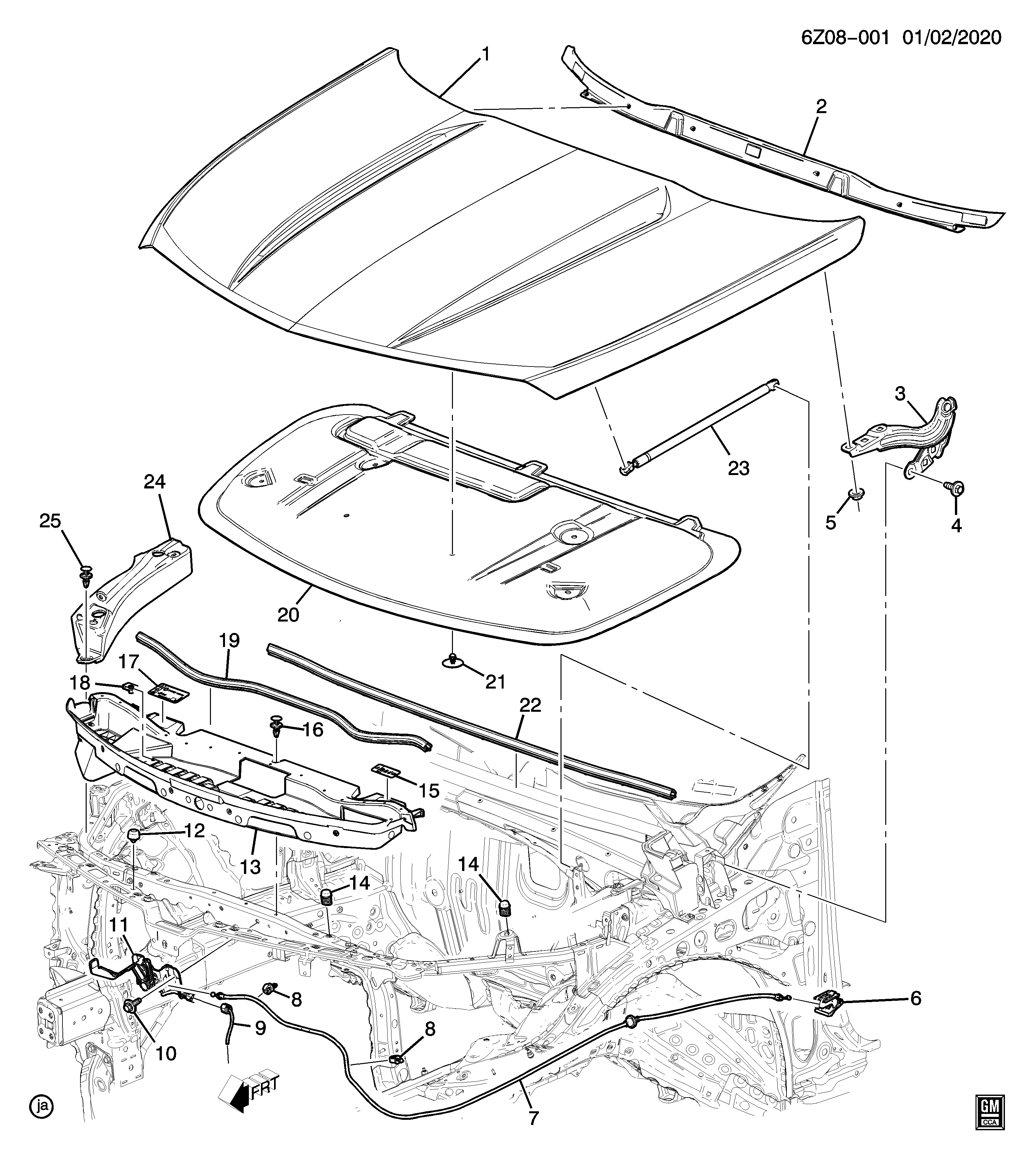 6Z08-001 01/02/2020

1
2
3
23
5
4
24
25
20
19
17
18
21
22
16
15
12
13
14
14
11
8
6
9
10
8
FRT
7
ja
GM
CCA