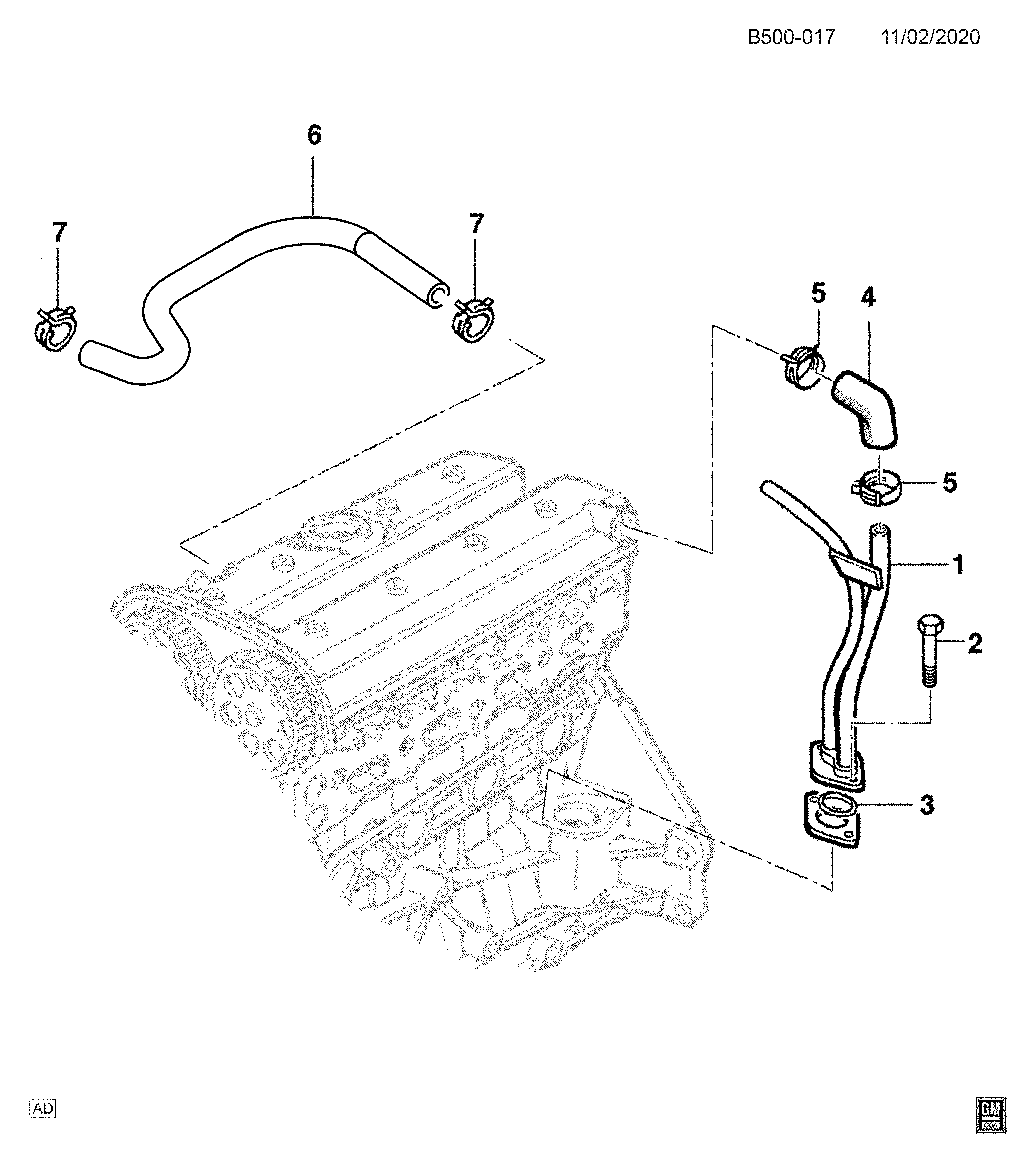 B500-017 11/02/2020

6

7

7

5

4

5

1

2

3

AD

GM
CCA