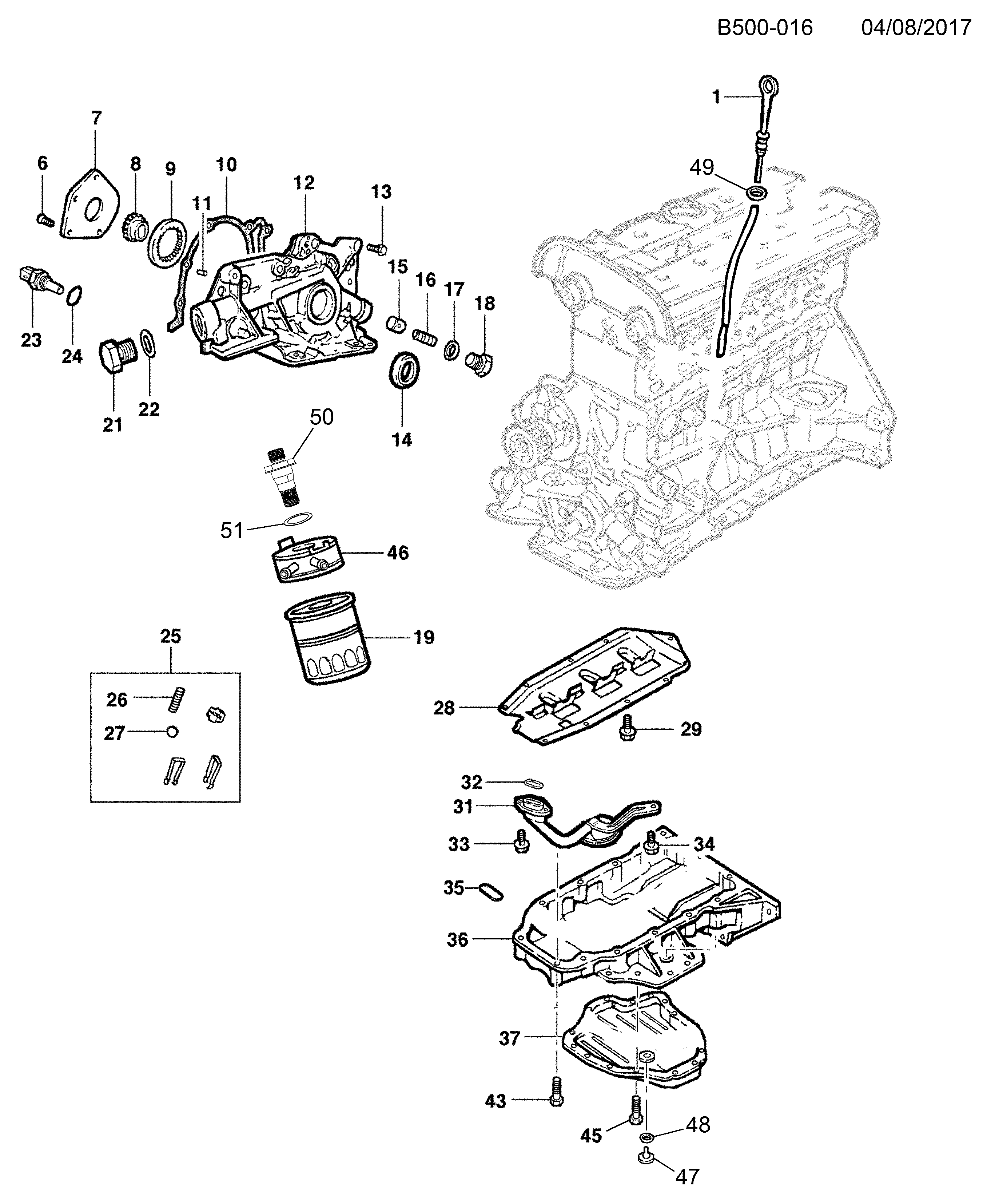 B500-016 04/08/2017

1
49
7
6
8
9
10
11
12
13
15
16
17
18
23
24
21
22
14
50
51
46
19
25
26
27
28
29
32
31
33
34
35
36
37
43
45
48
47