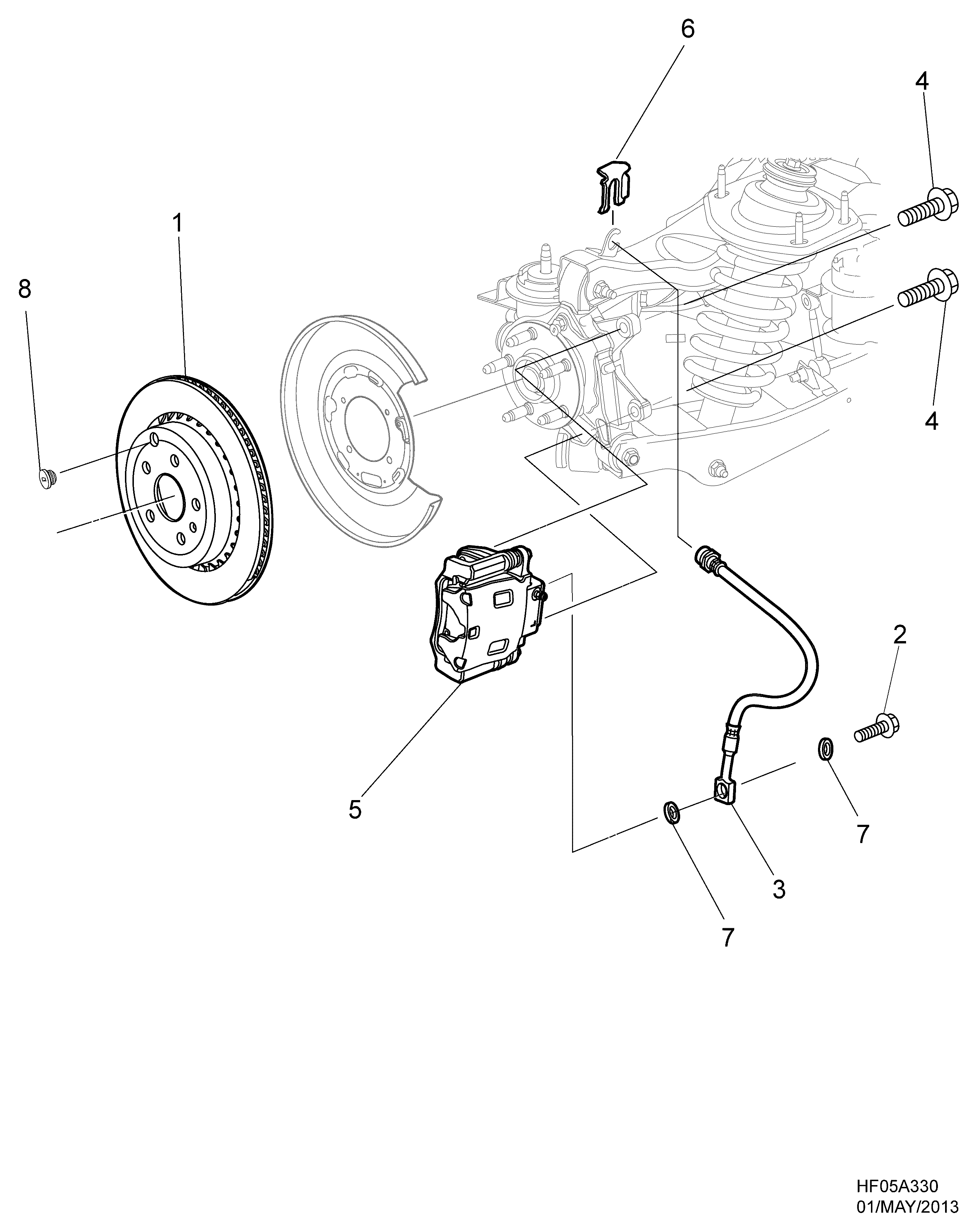 6
4
1
8
4
2
5
7
3
7
HF05A330
01/MAY/2013