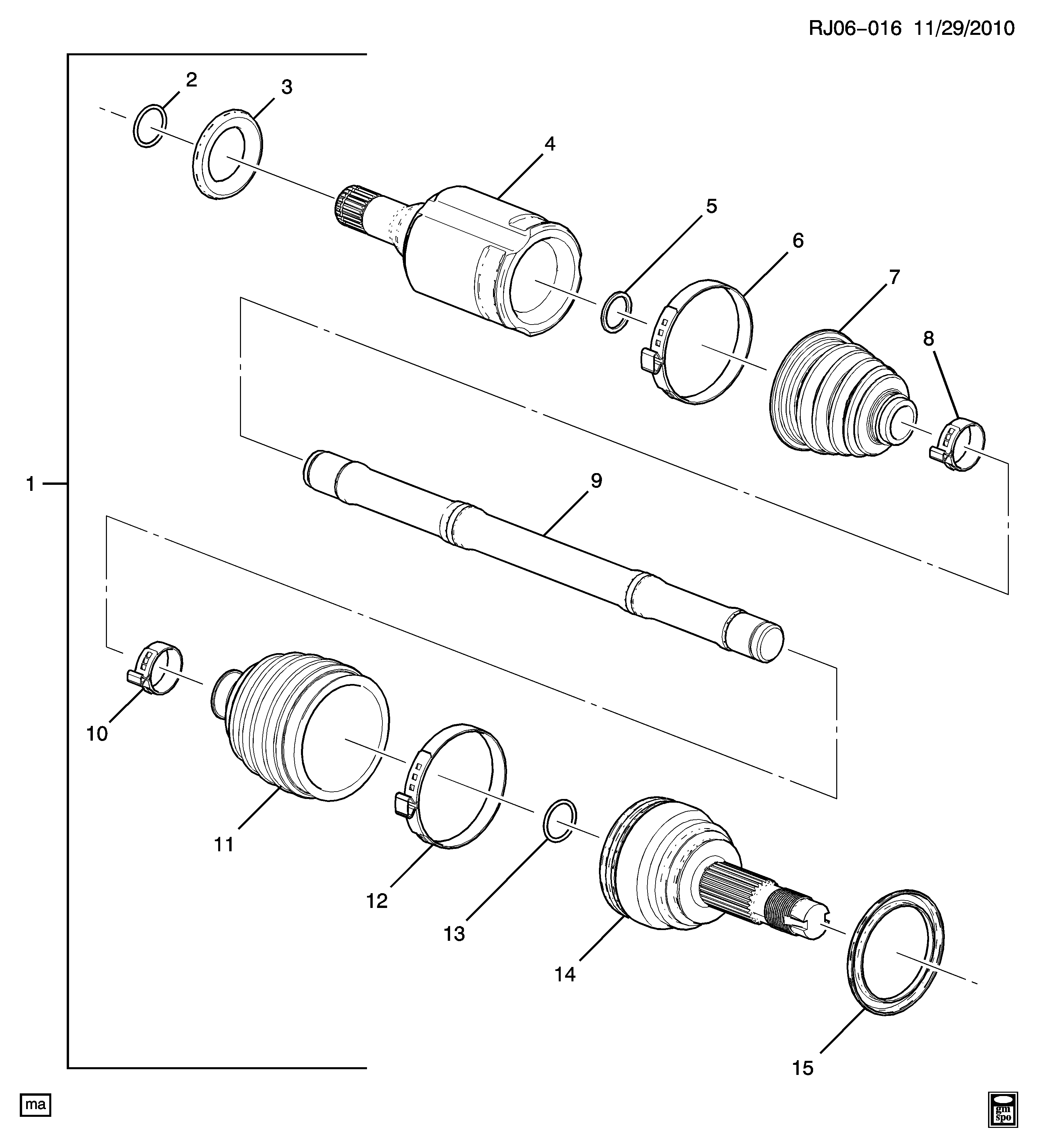 RJ06-016 11/29/2010

2
3
4
5
6
7
8
1
9
10
11
12
13
14
15

ma

gm
spo