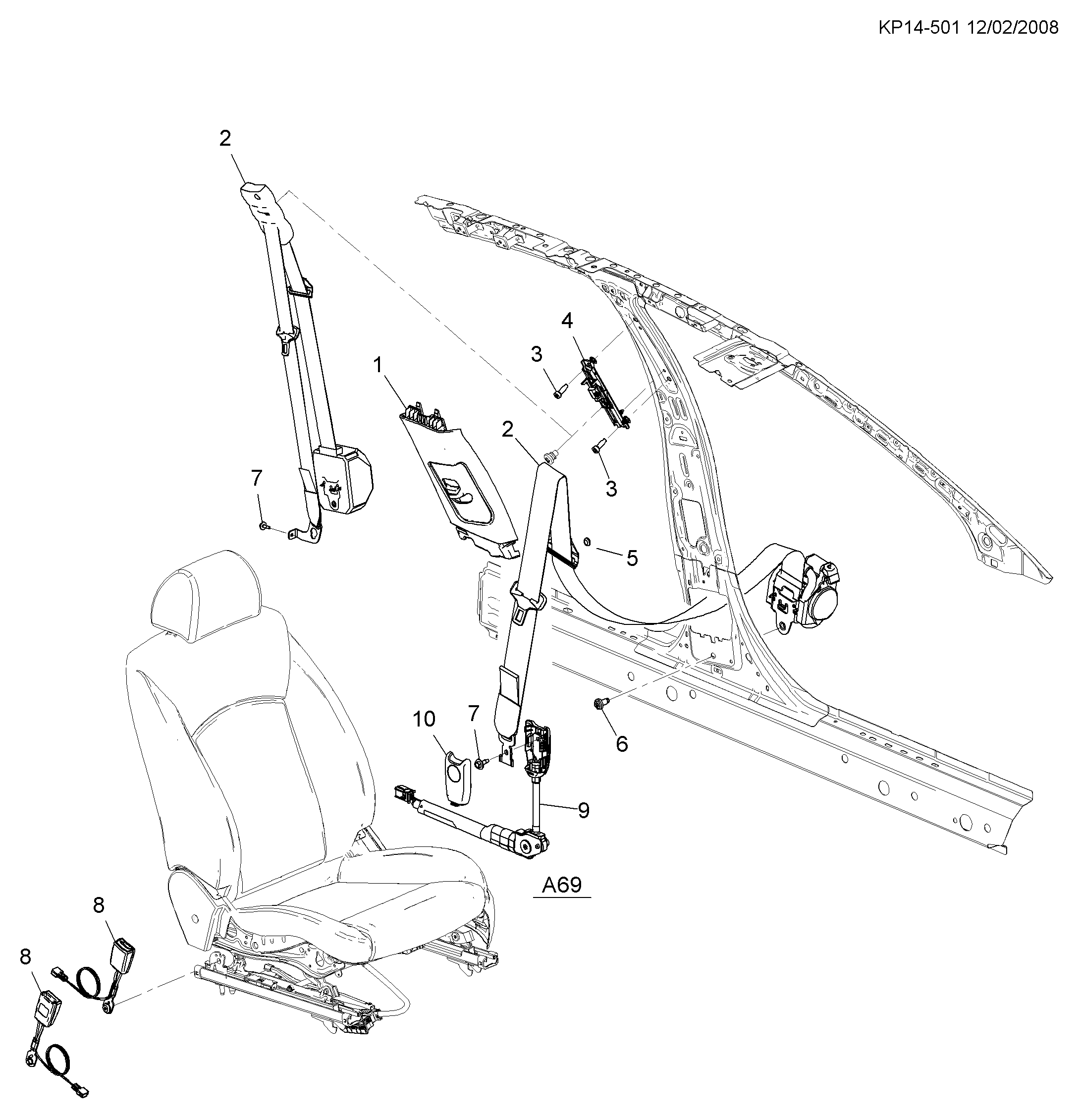 KP14-501 12/02/2008

2

4

3

1

2

3

7

5

10

7

6

9

A69

8

8