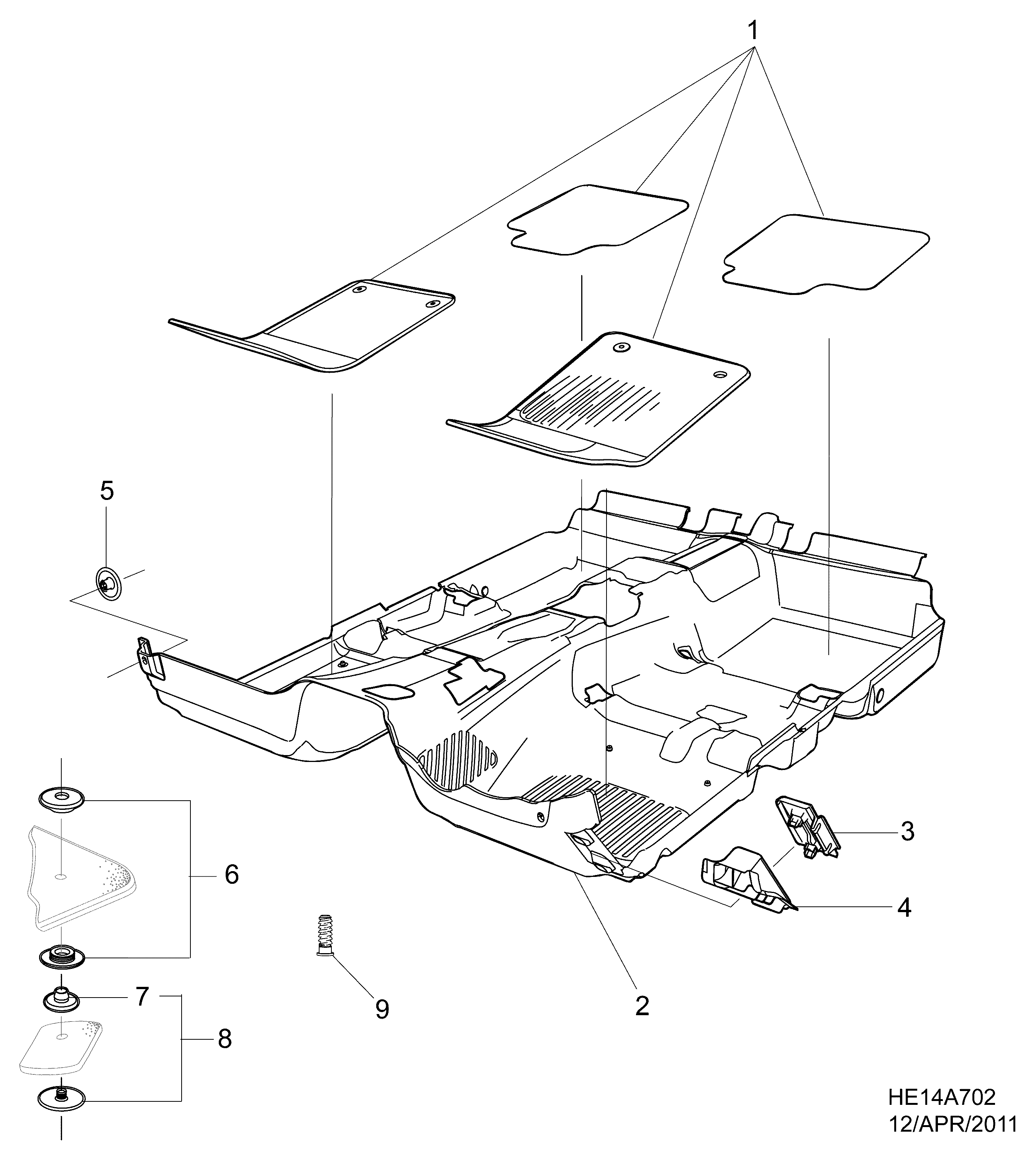 1

5

3

6

4

7

9

2

8

HE14A702
12/APR/2011