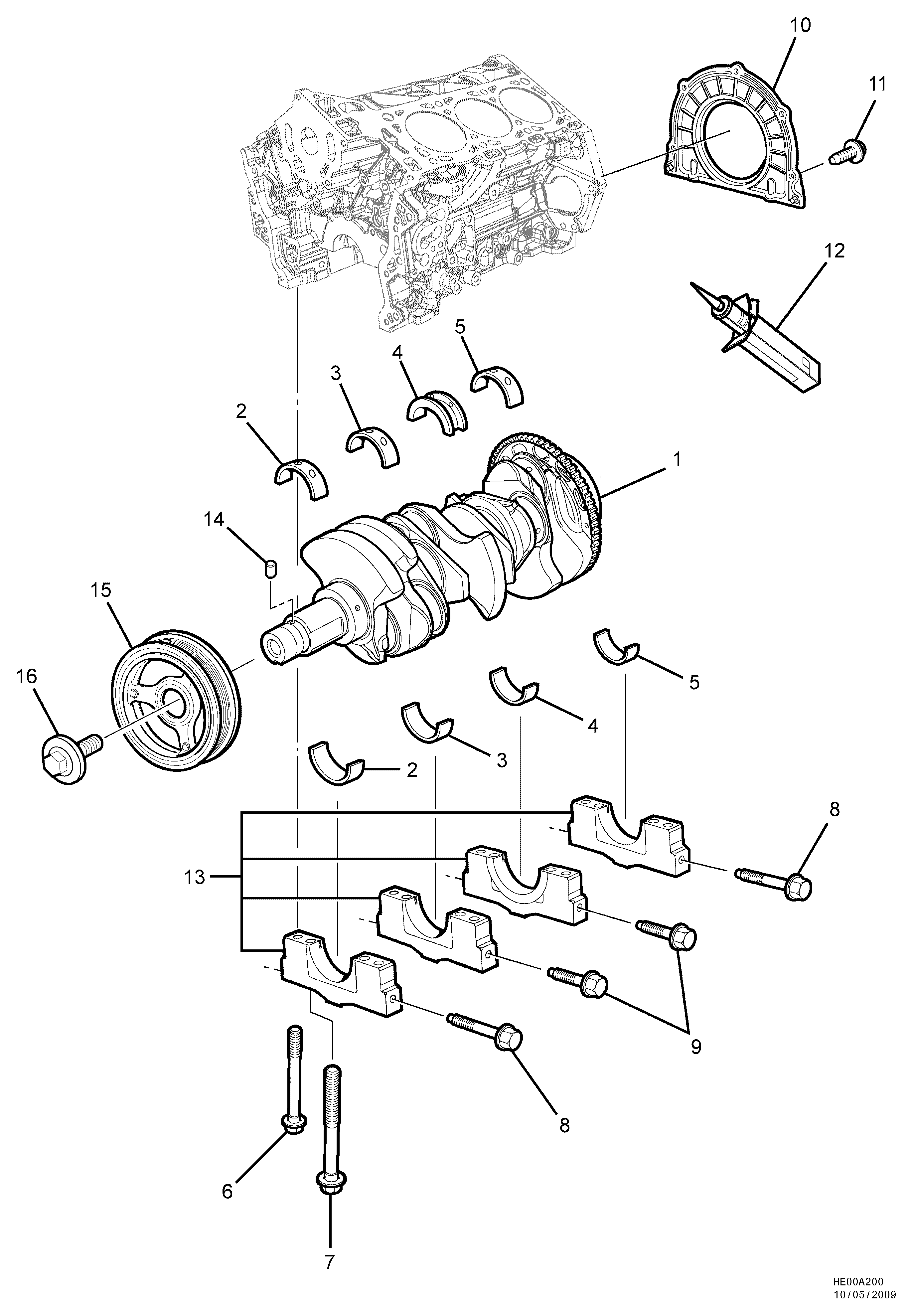 10
11
12
5
4
3
2
1
14
15
16
5
4
3
2
8
13
9
8
6
7
HE00A200
10/05/2009