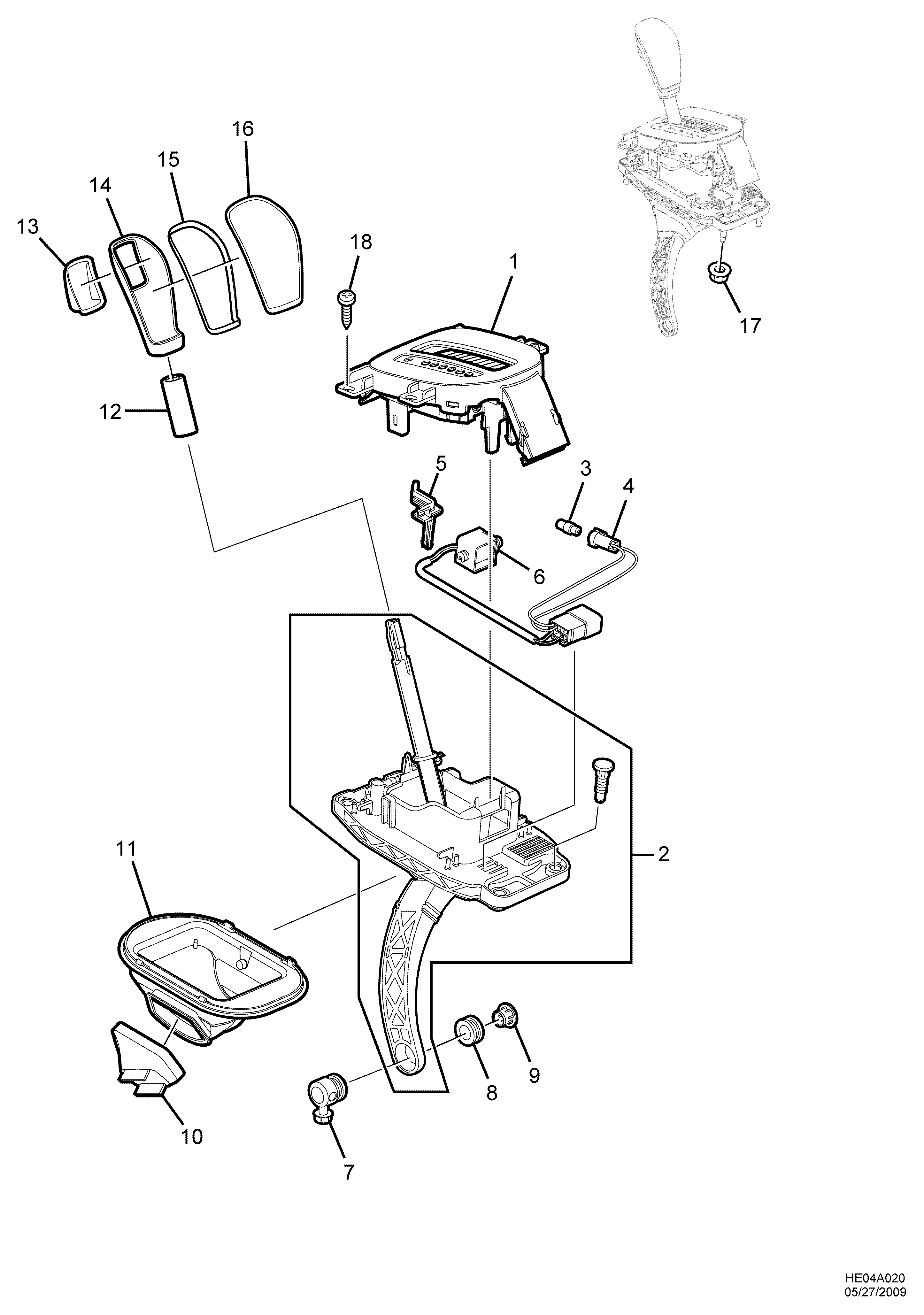 16
15
14
13
18
1
17
12
5
3
4
6
2
11
9
8
10
7

HE04A020
05/27/2009