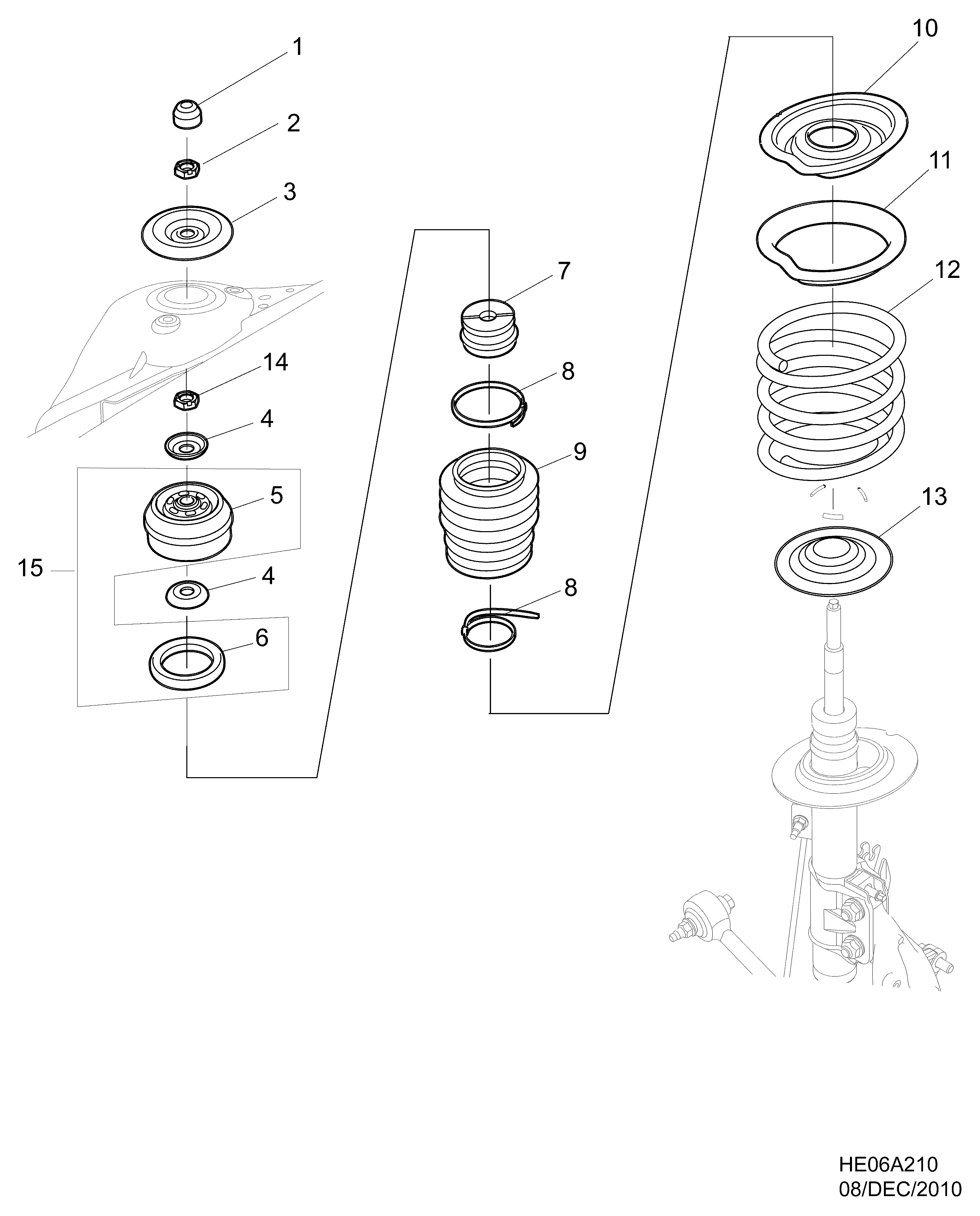 1
2
3
14
4
5
15
4
6
7
8
9
8
10
11
12
13

HE06A210
08/DEC/2010