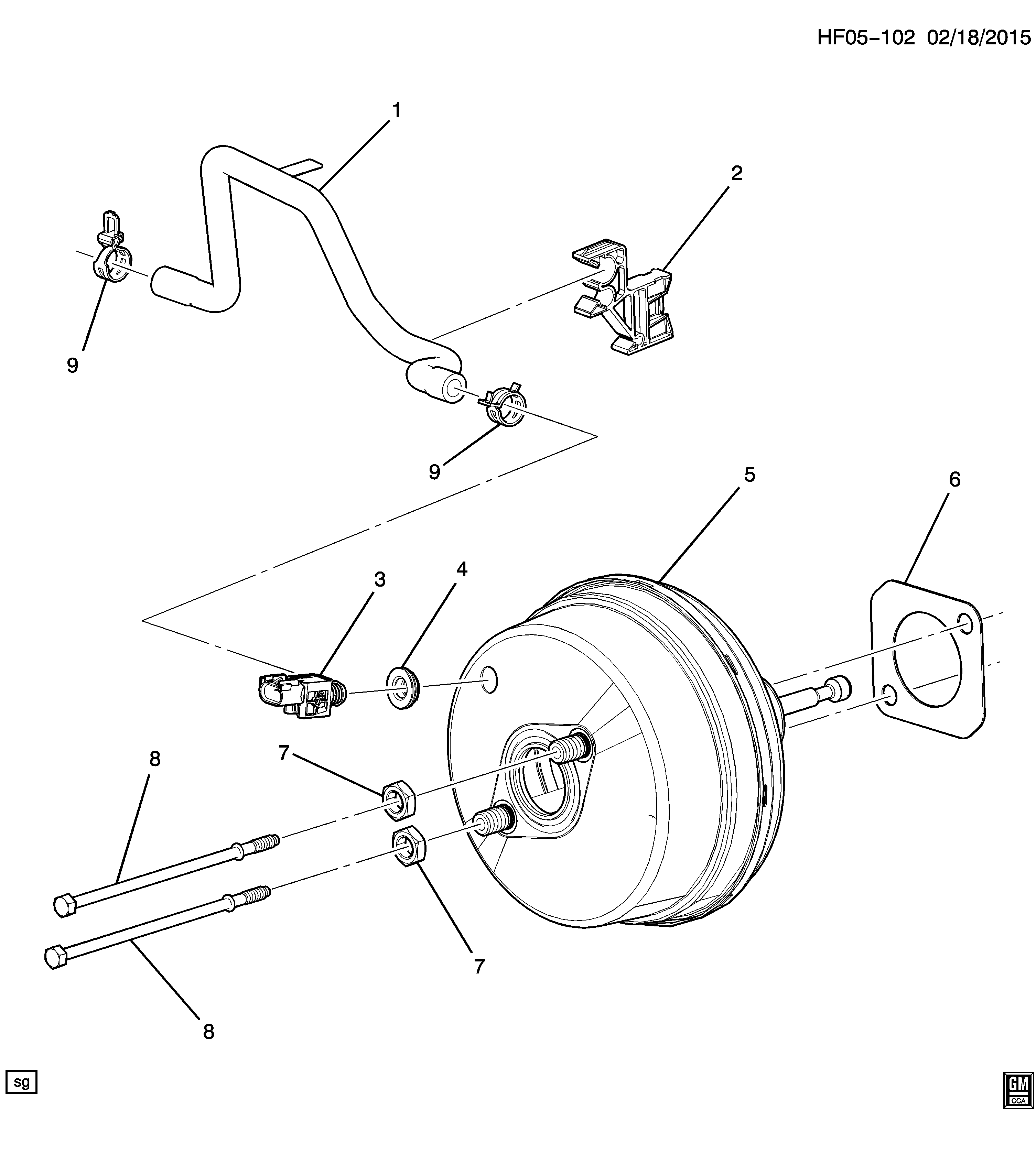 HF05-102 02/18/2015

1

2

9

9

5

6

3

4

8

7

7

8

sg

GM
CCA