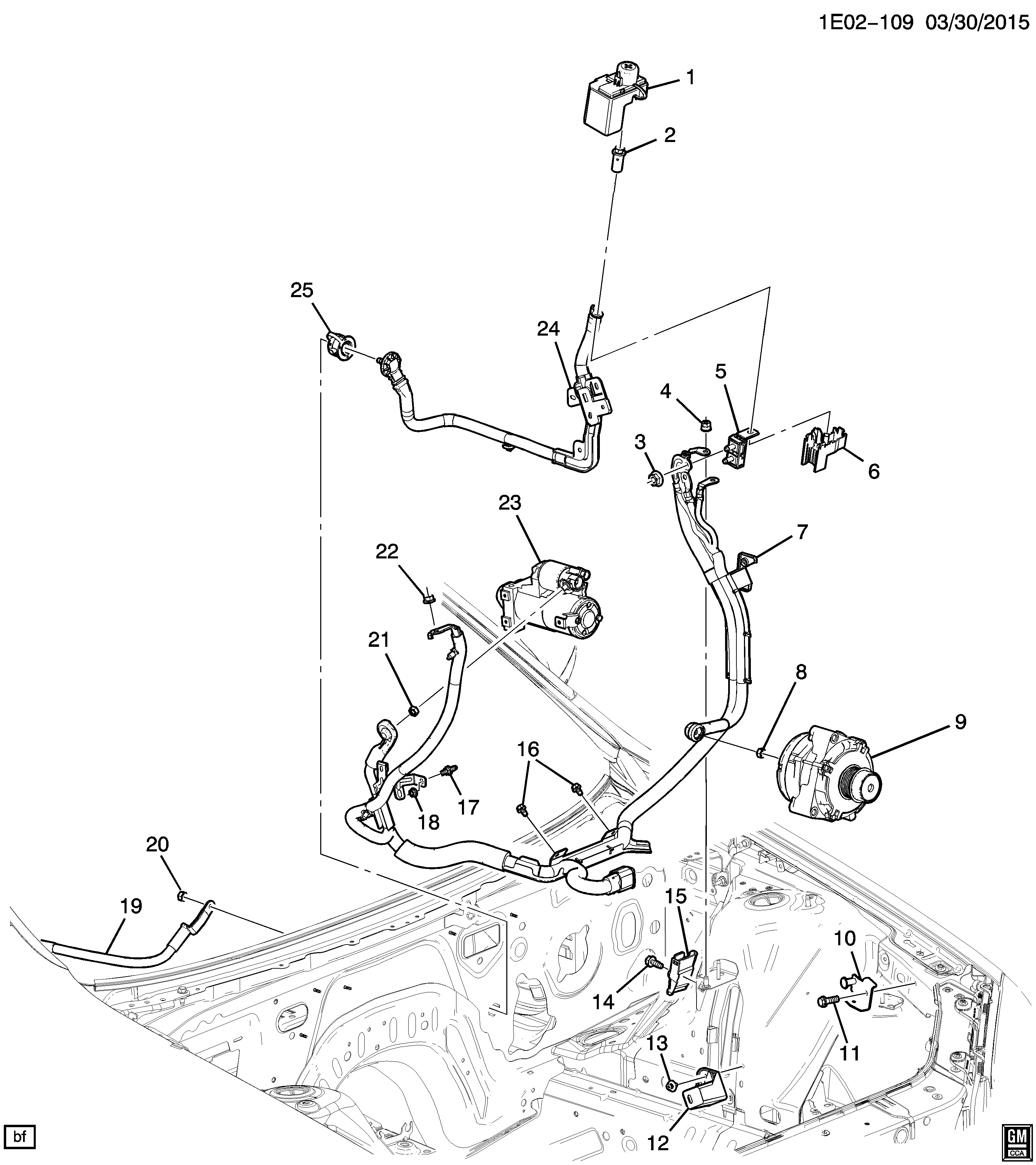 1E02-109 03/30/2015

1
2
25
24
5
4
3
6
23
7
22
21
8
9
16
17
18
20
19
15
10
14
11
13
12

bf

GM
CCA