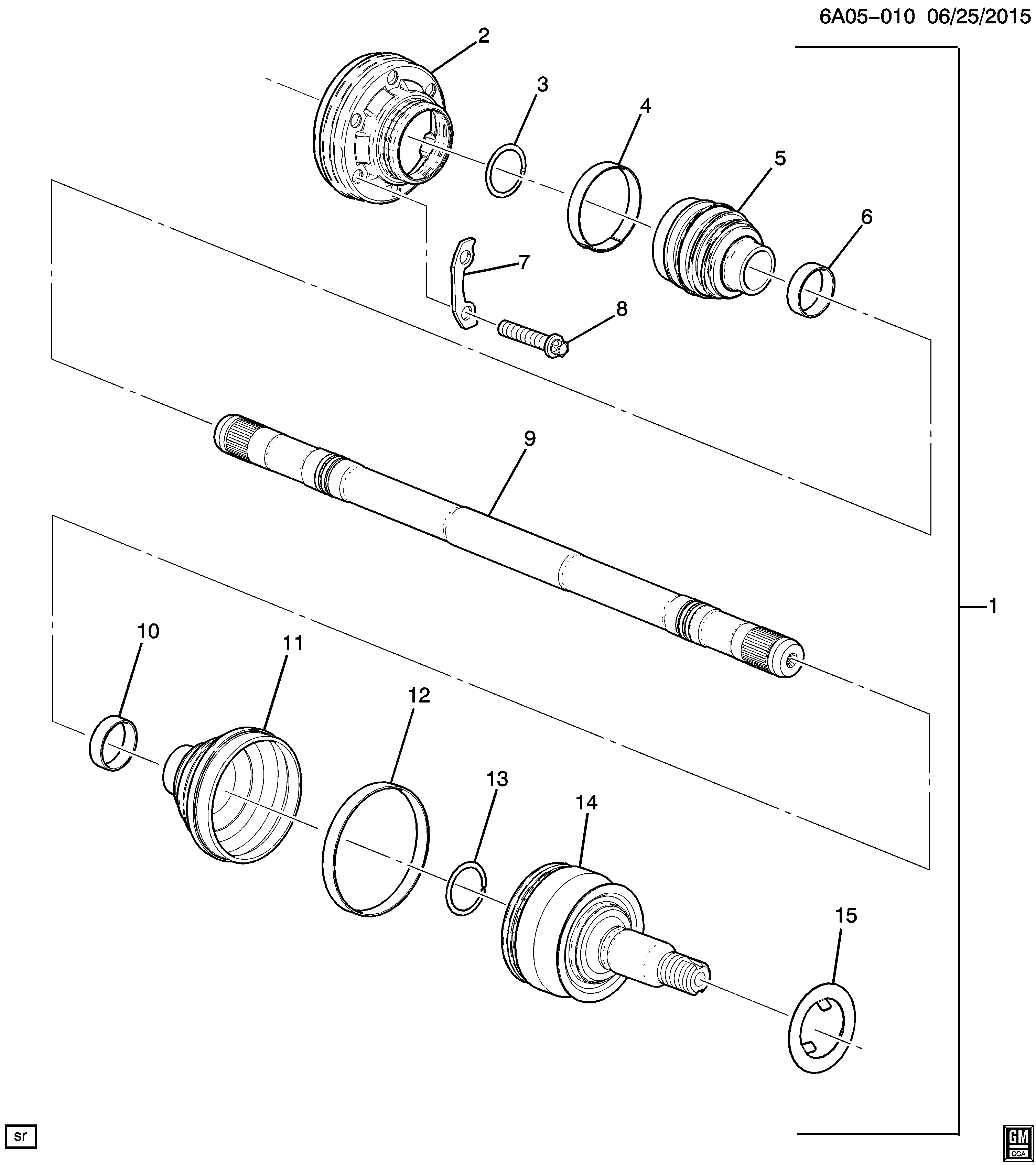 6A05-010 06/25/2015

2
3
4
5
6
7
8
9
1
10
11
12
13
14
15

sr

GM
CCA