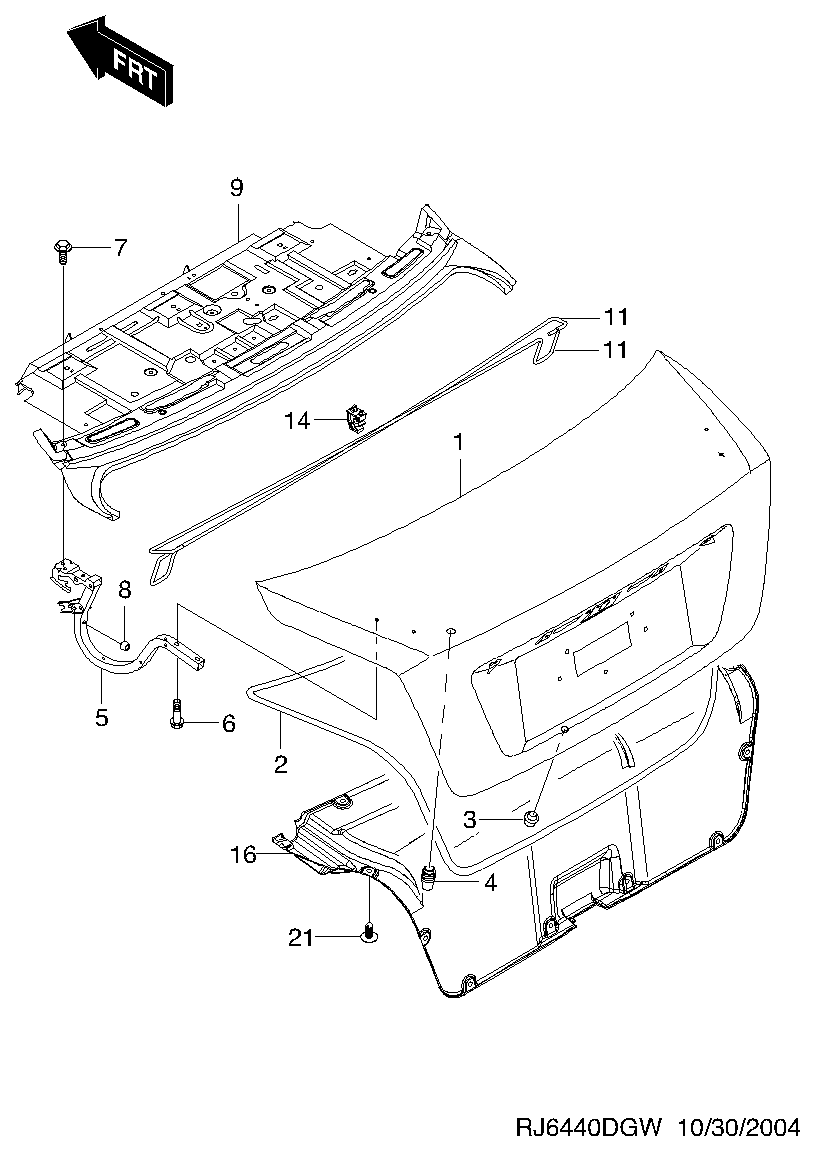 FRT

9

7

11

11

14

1

8

5

6

2

3

16

4

21

RJ6440DGW 10/30/2004