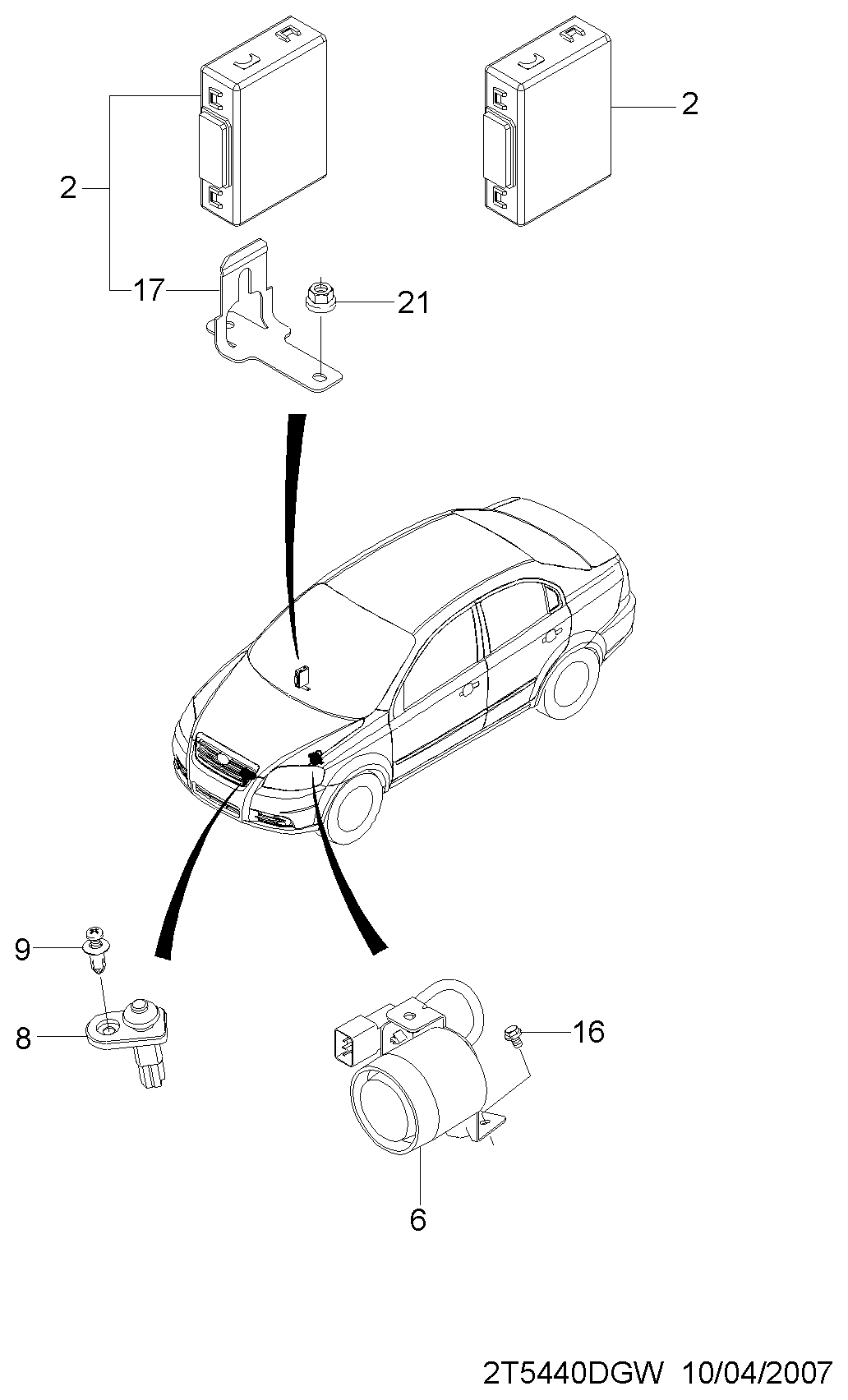 2
2
17
21
9
8
16
6
2T5440DGW 10/04/2007