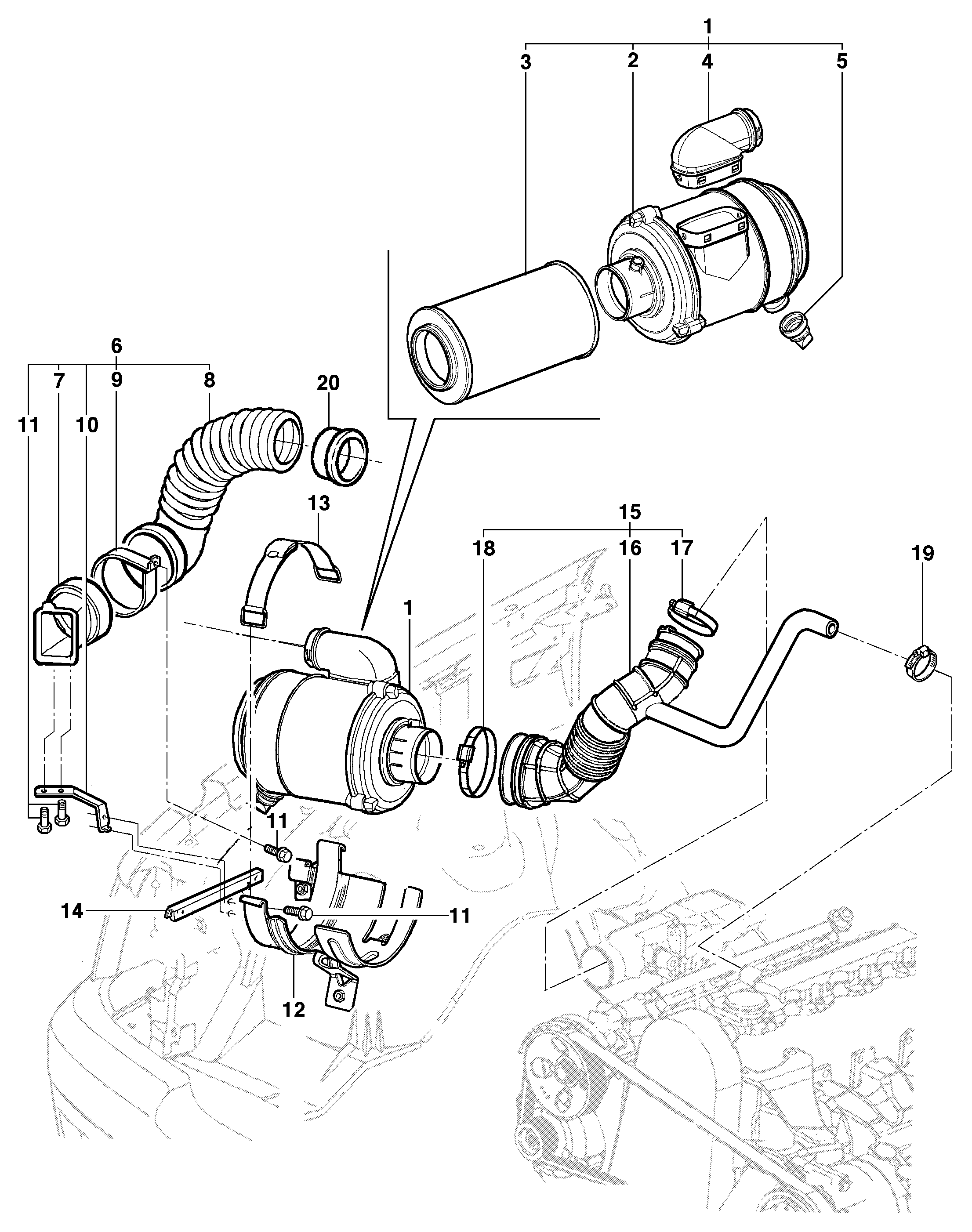 1
3
2
4
5
6
7
9
8
20
11
10
13
15
18
16
17
19
1
11
14
11
12