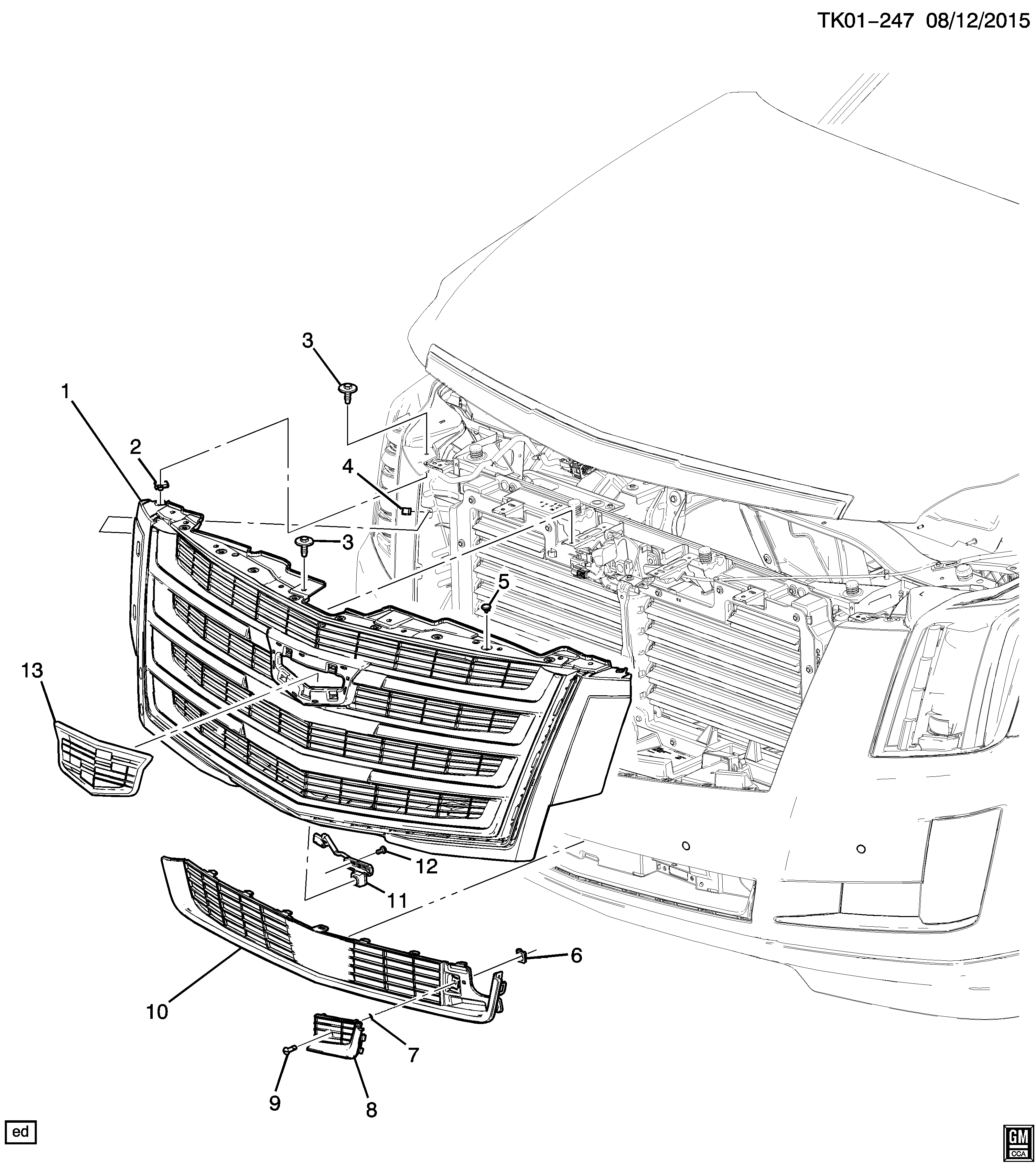 TK01-247 08/12/2015

3
1
2
4
3
5
13
12
11
6
10
7
9
8

ed

GM
CCA