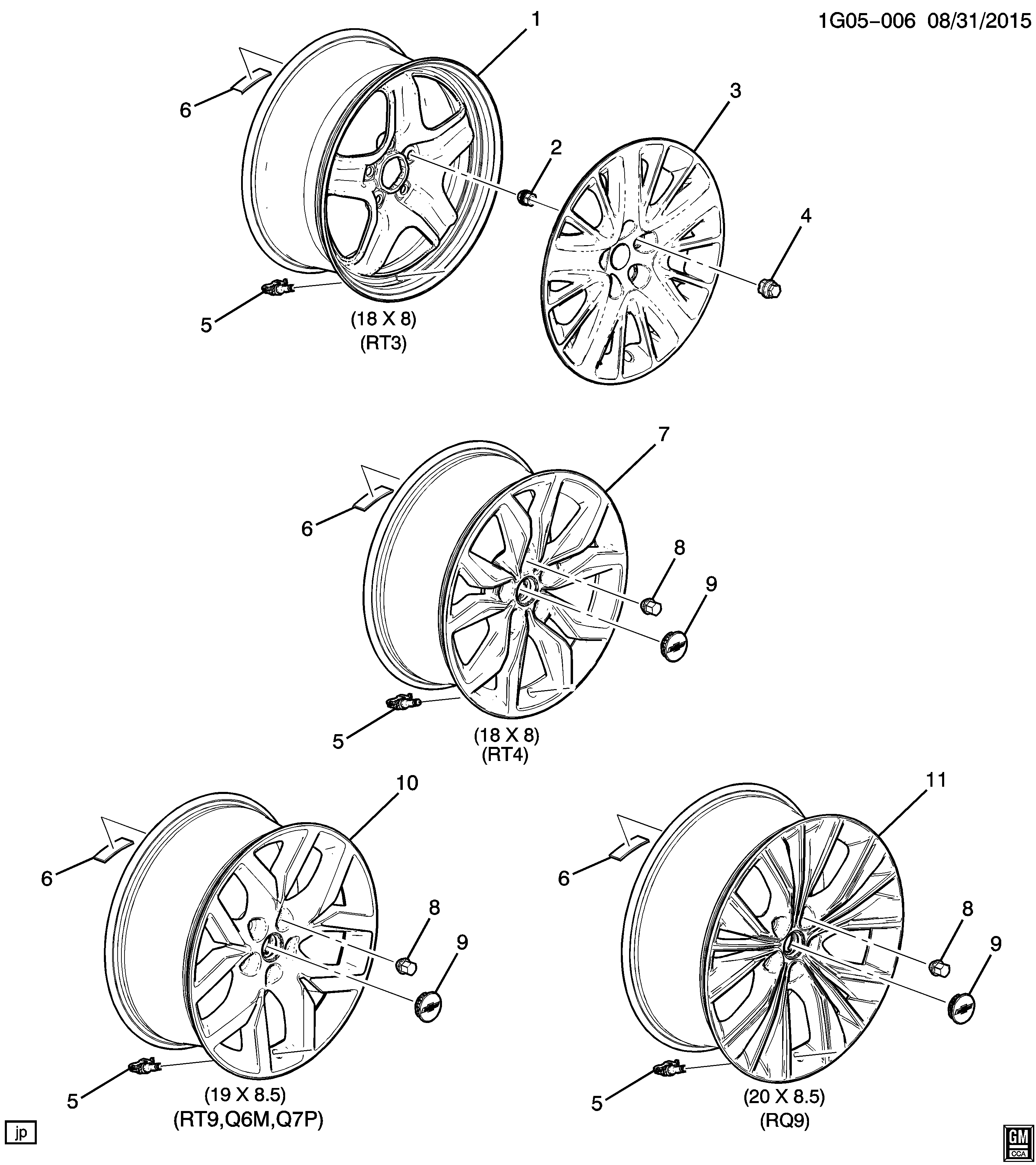 1G05-006 08/31/2015

1
6
3
2
4
5
(18 X 8)
(RT3)

7
6
8
9
5
(18 X 8)
(RT4)

10
6
8
9
5
(19 X 8.5)
(RT9,Q6M,Q7P)

11
6
8
9
5
(20 X 8.5)
(RQ9)

jp

GM
CCA