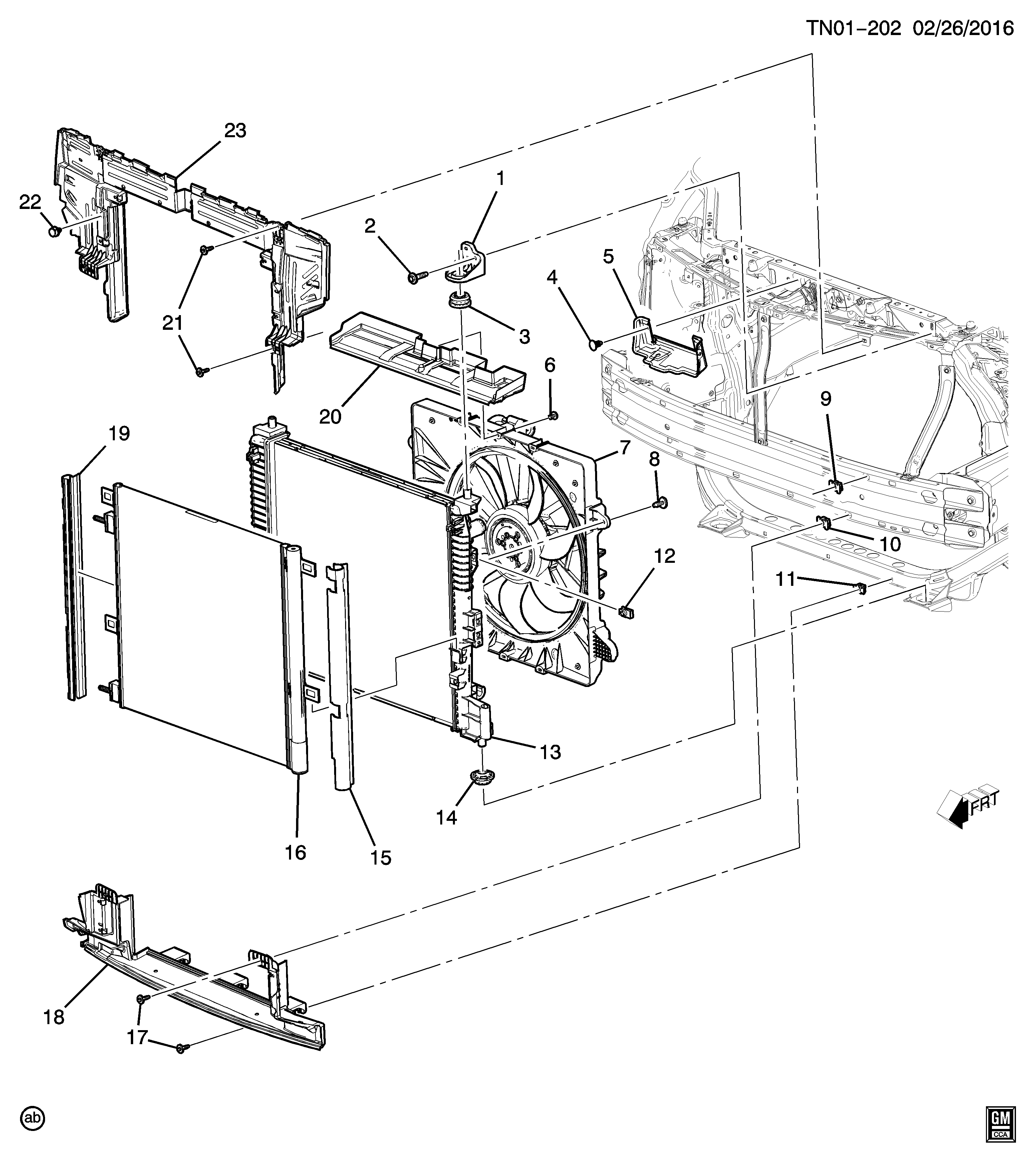 TN01-202 02/26/2016

23

22

1

2

5

4

21

3

6

20

9

19

7

8

10

12

11

13

14

FRT

16

15

18

17

ab

GM
CCA