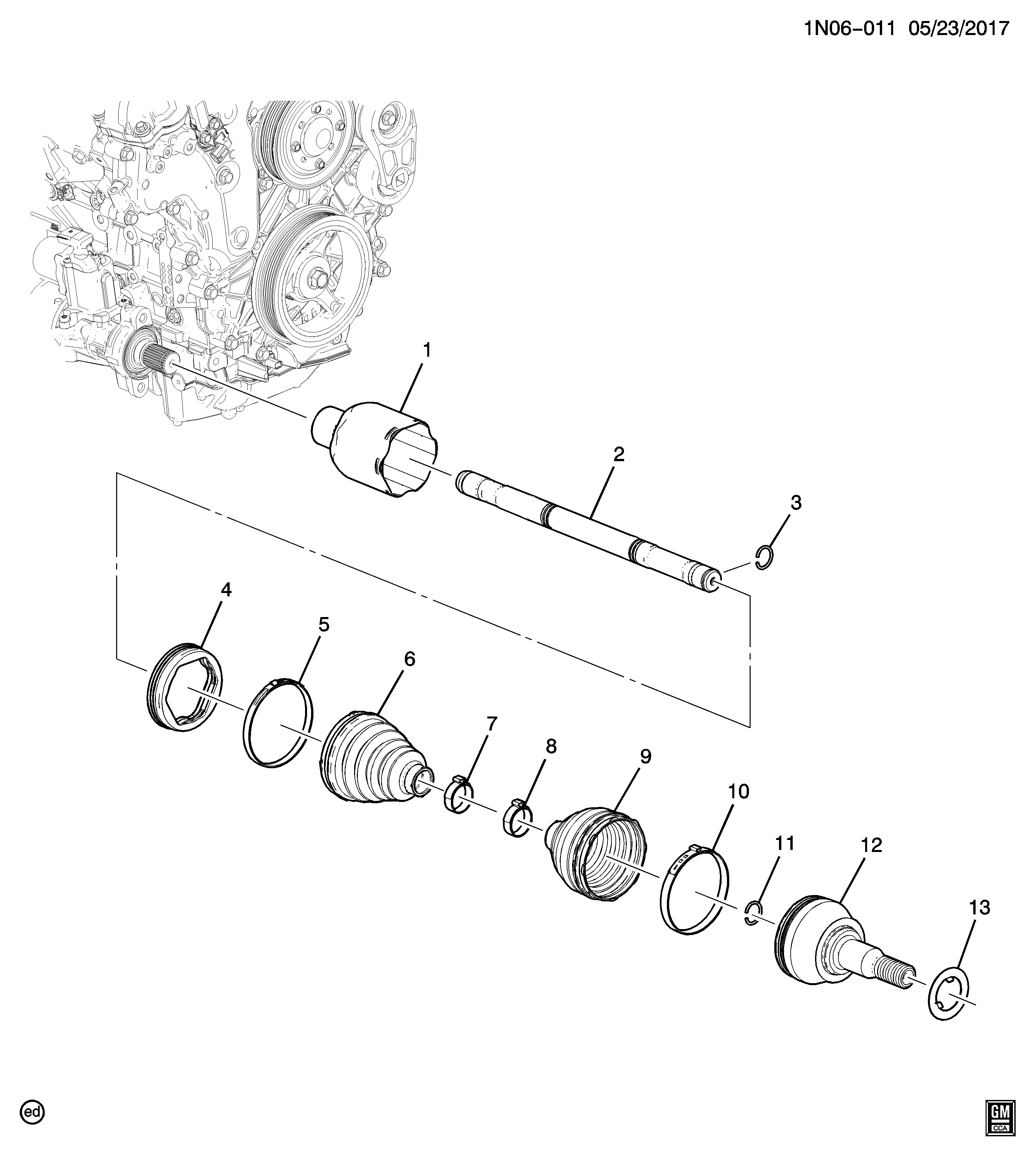 1N06-011 05/23/2017

1

2

3

4

5

6

7

8

9

10

11

12

13

ed

GM
CCA