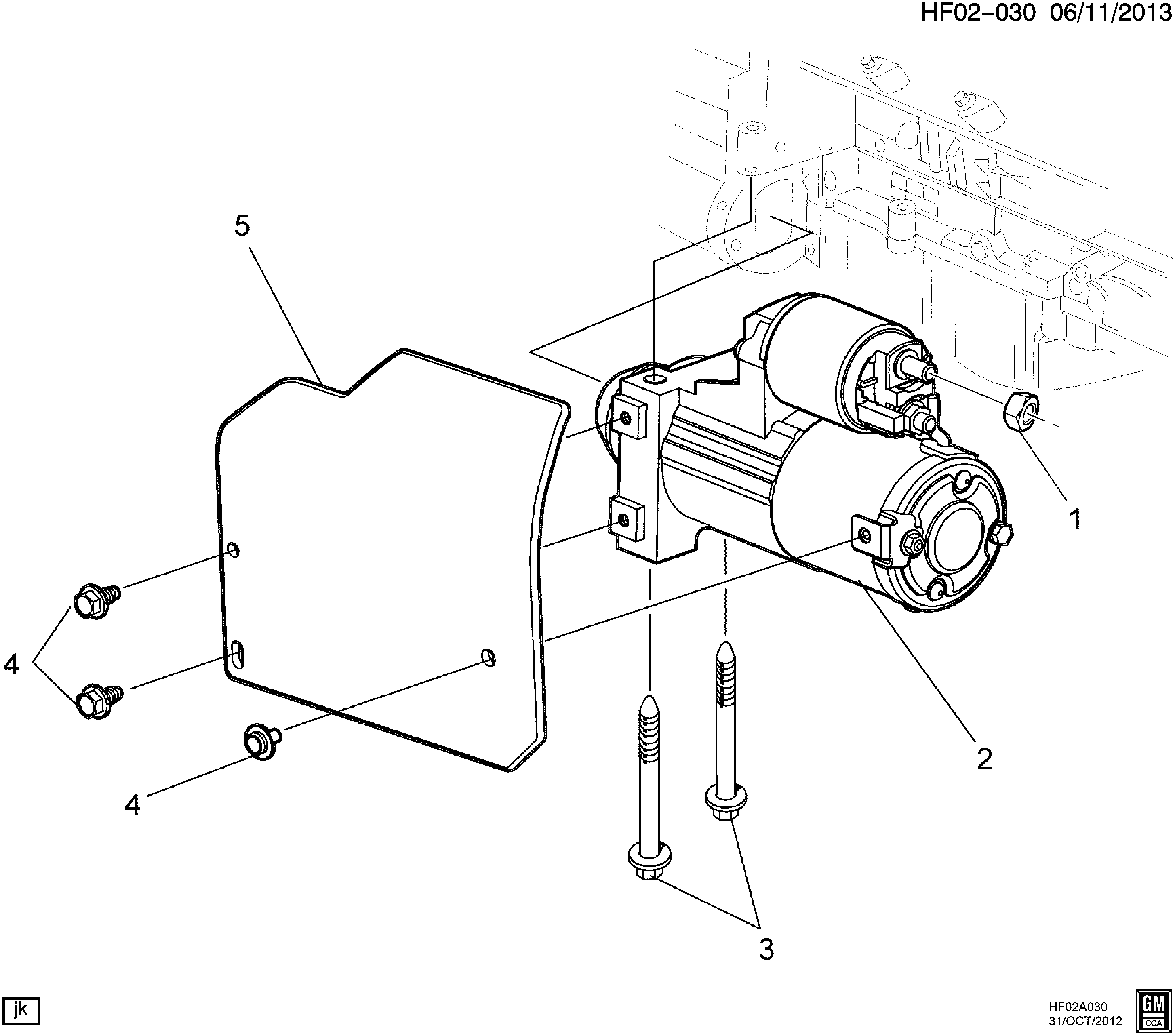 HF02-030 06/11/2013

5

1

4

2

4

3

jk

HF02A030
31/OCT/2012

GM
CCA