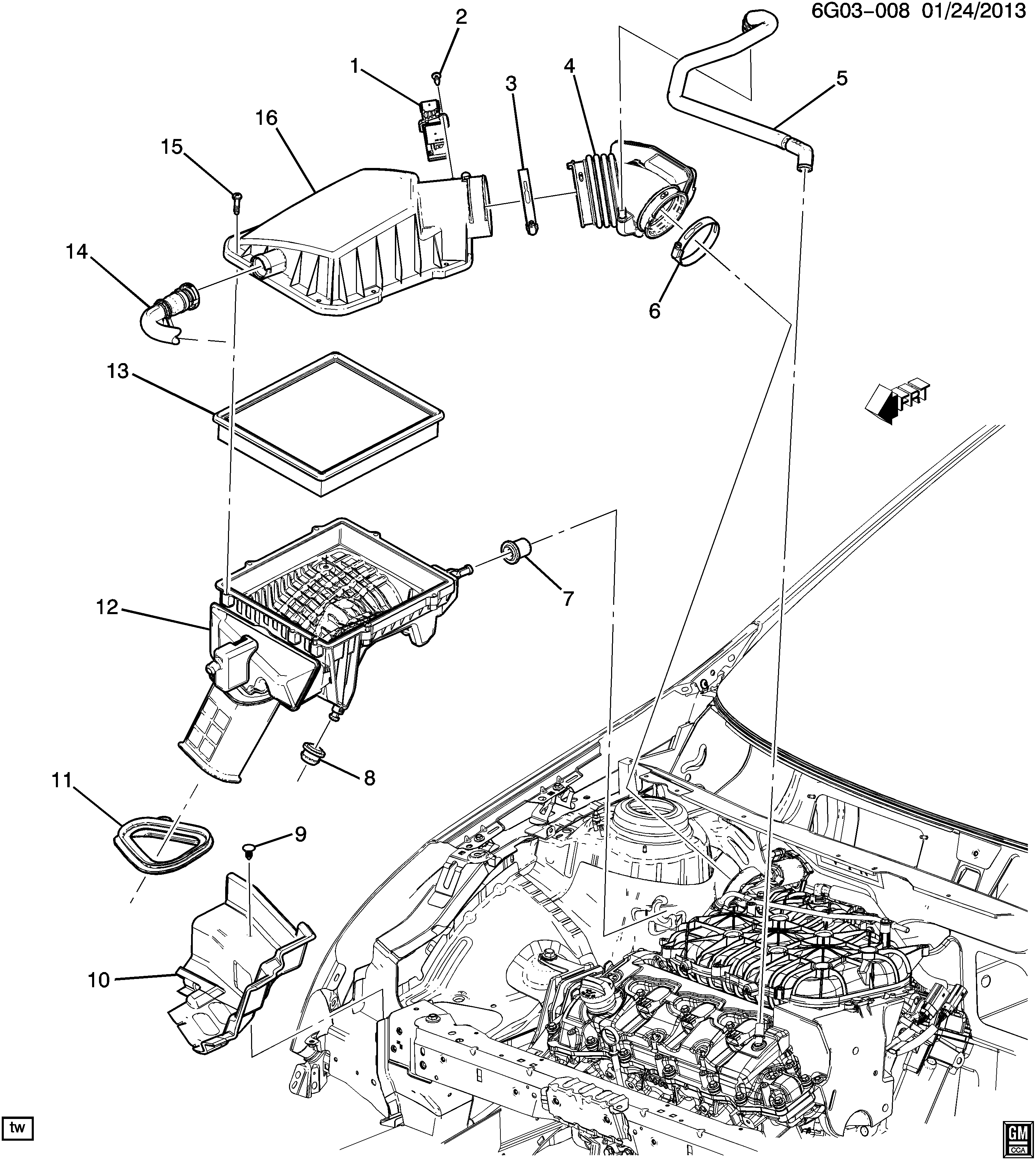 6G03-008 01/24/2013

2
1
3
4
5
16
15
14
6
13
FRT
7
12
8
11
9
10
tw
GM
CCA