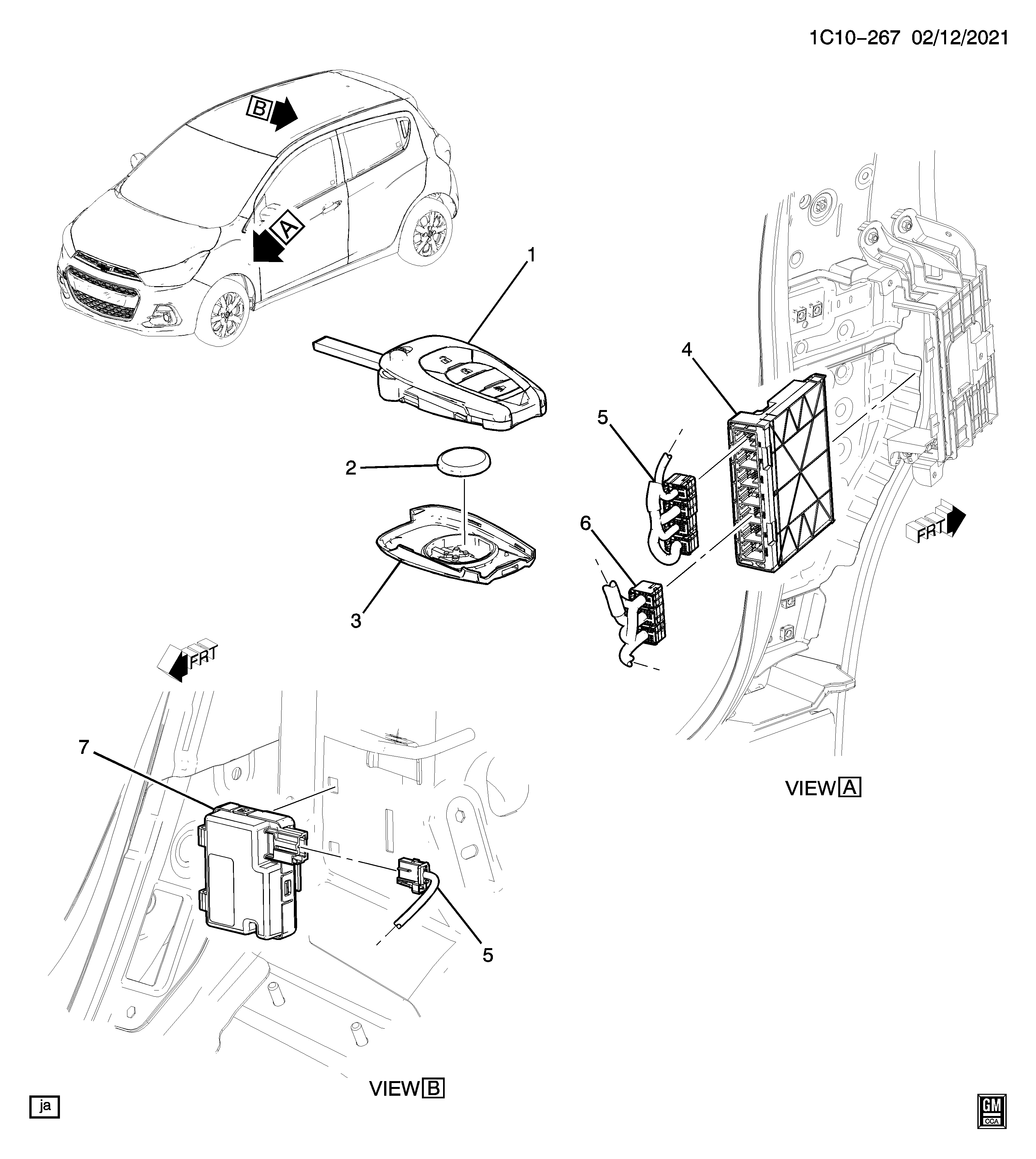 1C10-267 02/12/2021

B

A

1

2

3

4

5

6

FRT

FRT

7

5

VIEW A

VIEW B

ja

GM
CCA