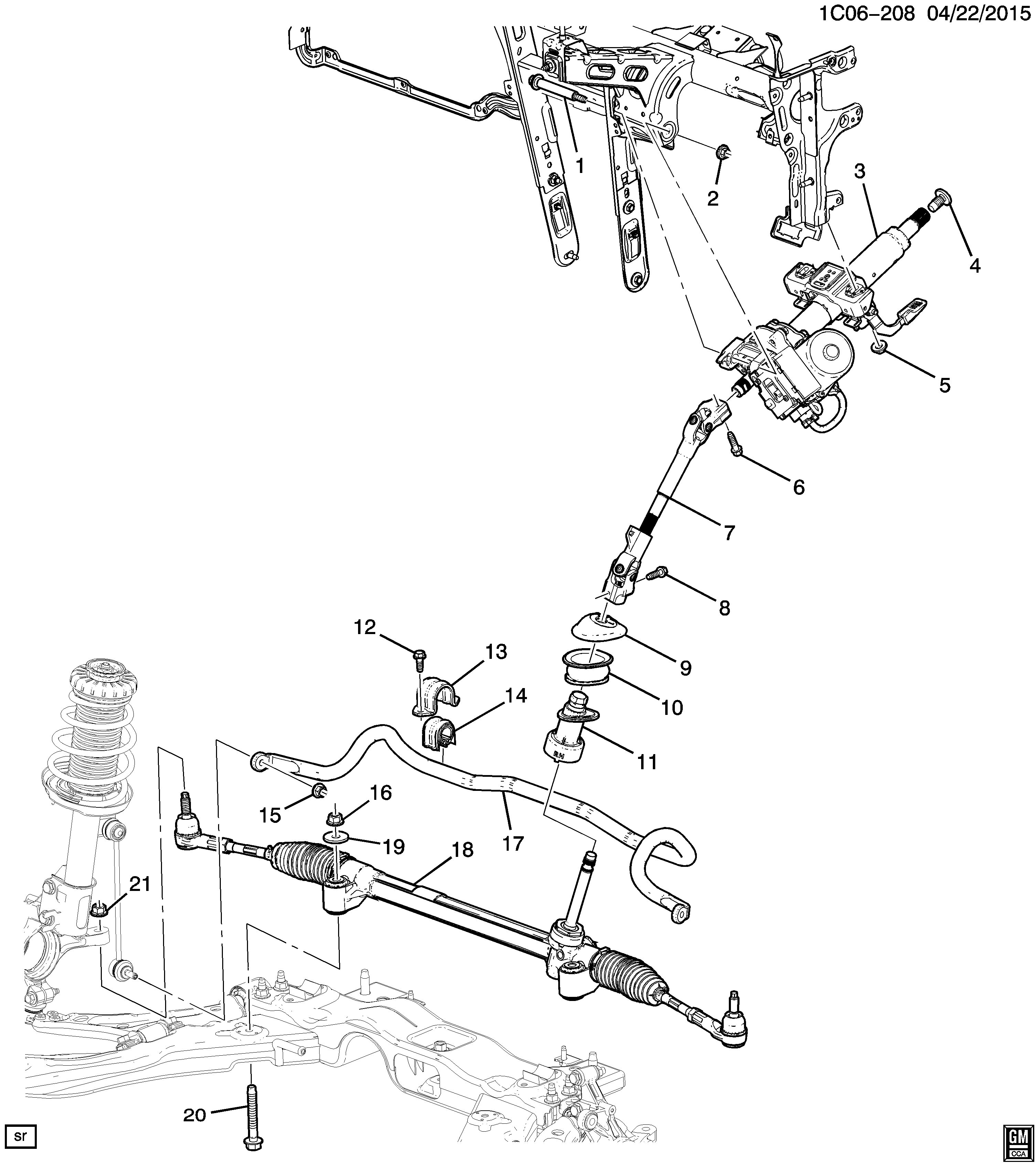 1C06-208 04/22/2015

1
2
3
4
5
6
7
8
9
10
11
12
13
14
15
16
17
18
19
20
21

RH

sr

GM
CCA