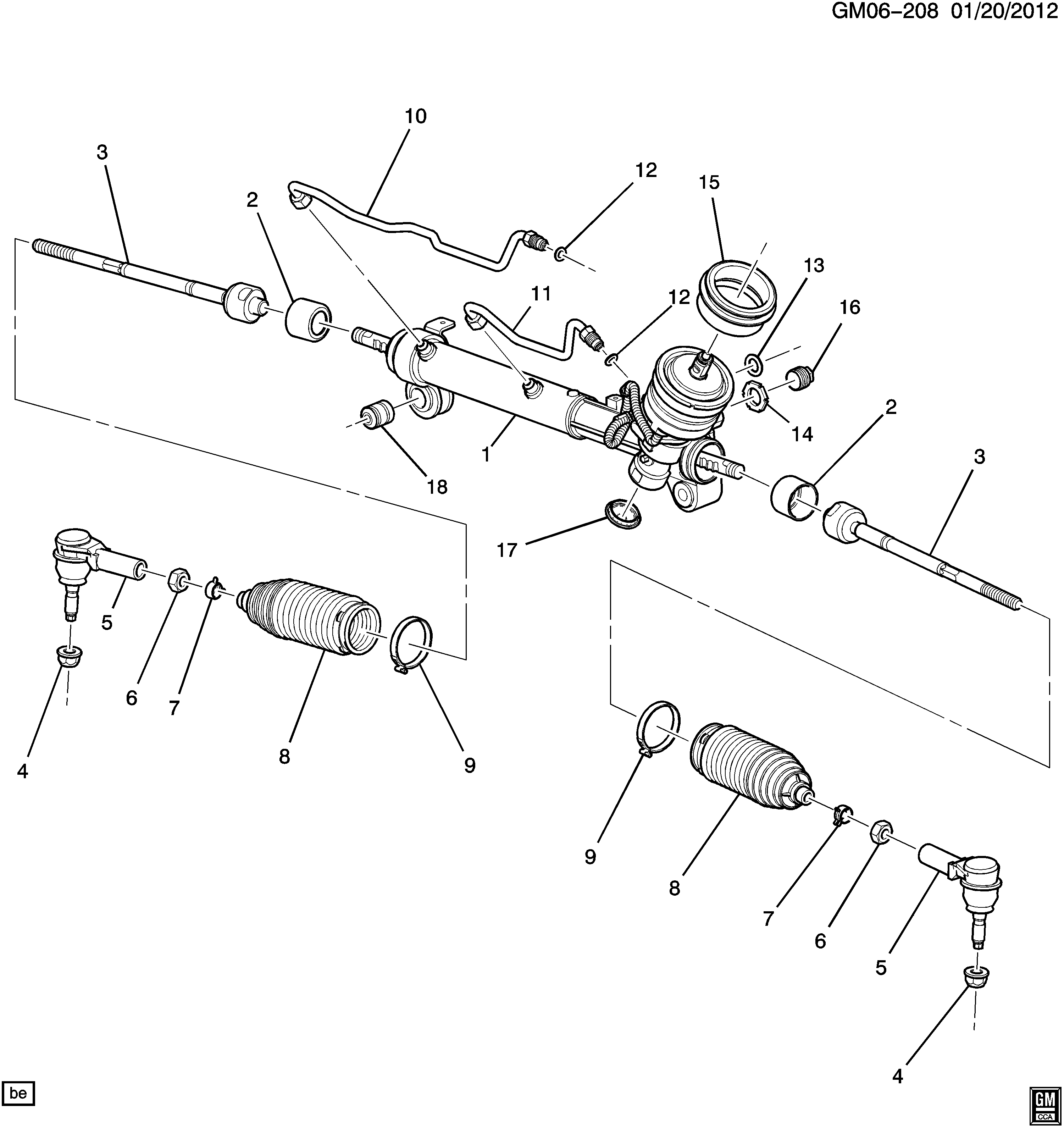 GM06-208 01/20/2012

10
3
12
15
2
13
11
12
16
2
14
1
3
18
17
5
6
7
8
9
4
9
8
7
6
5
4

be

GM
CCA