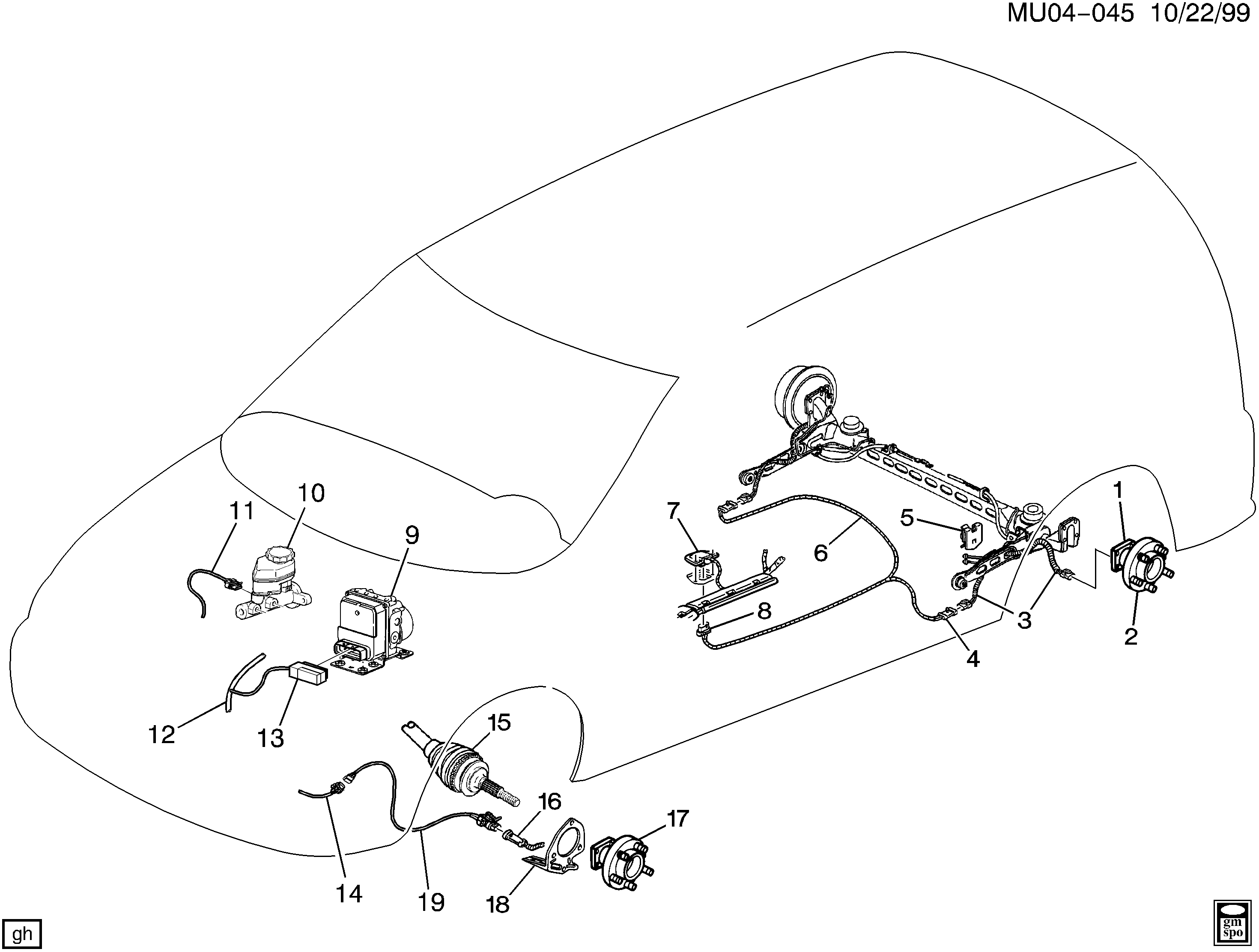 MU04-045 10/22/99

10
11
9
7
6
5
1
8
3
2
4
12
13
15
16
17
14
19
18

gh

gm
spo