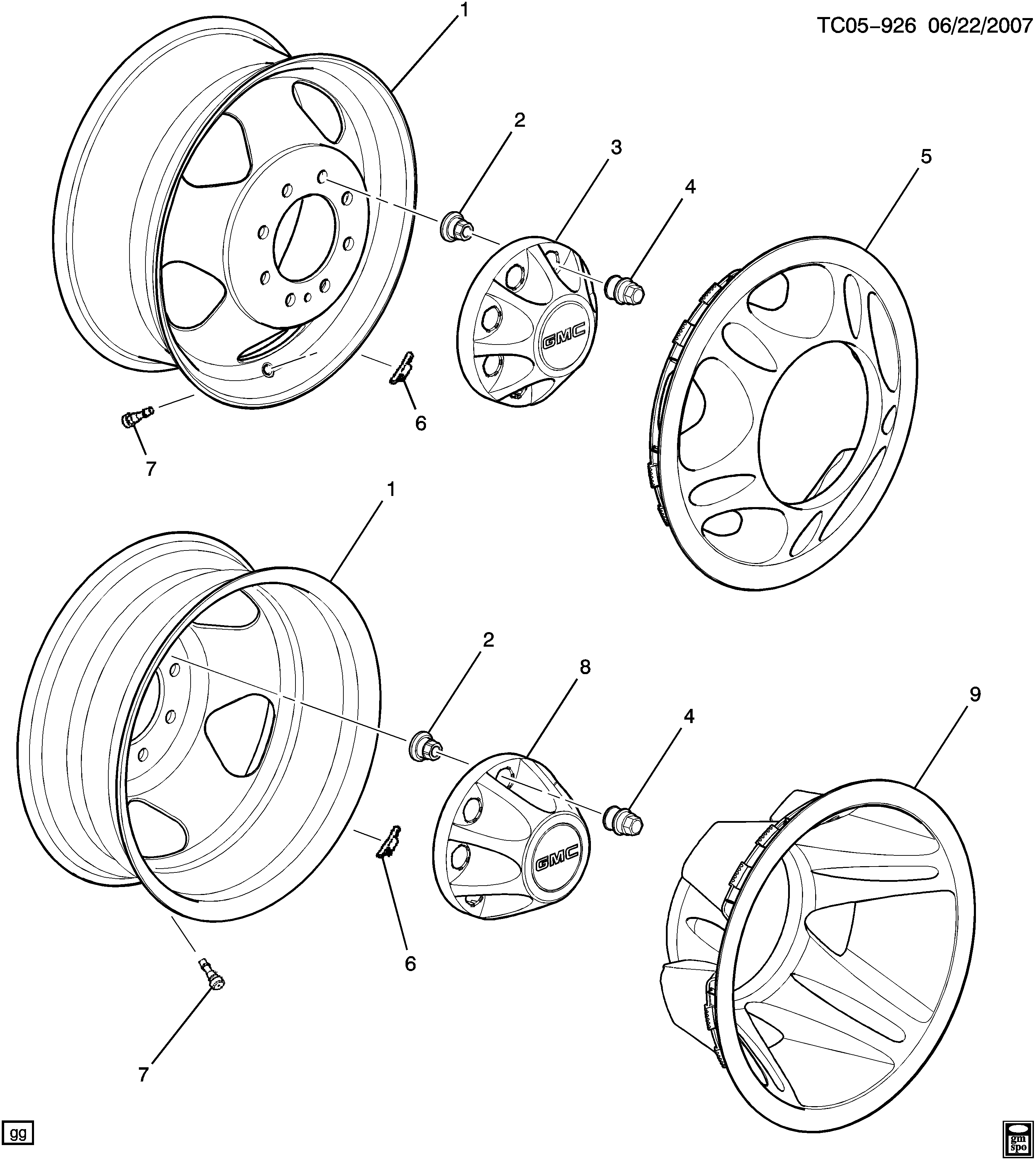 TC05-926 06/22/2007

1
2
3
4
5
GMC
6
7

1
2
8
4
9
GMC
6
7

gg

gm
spo