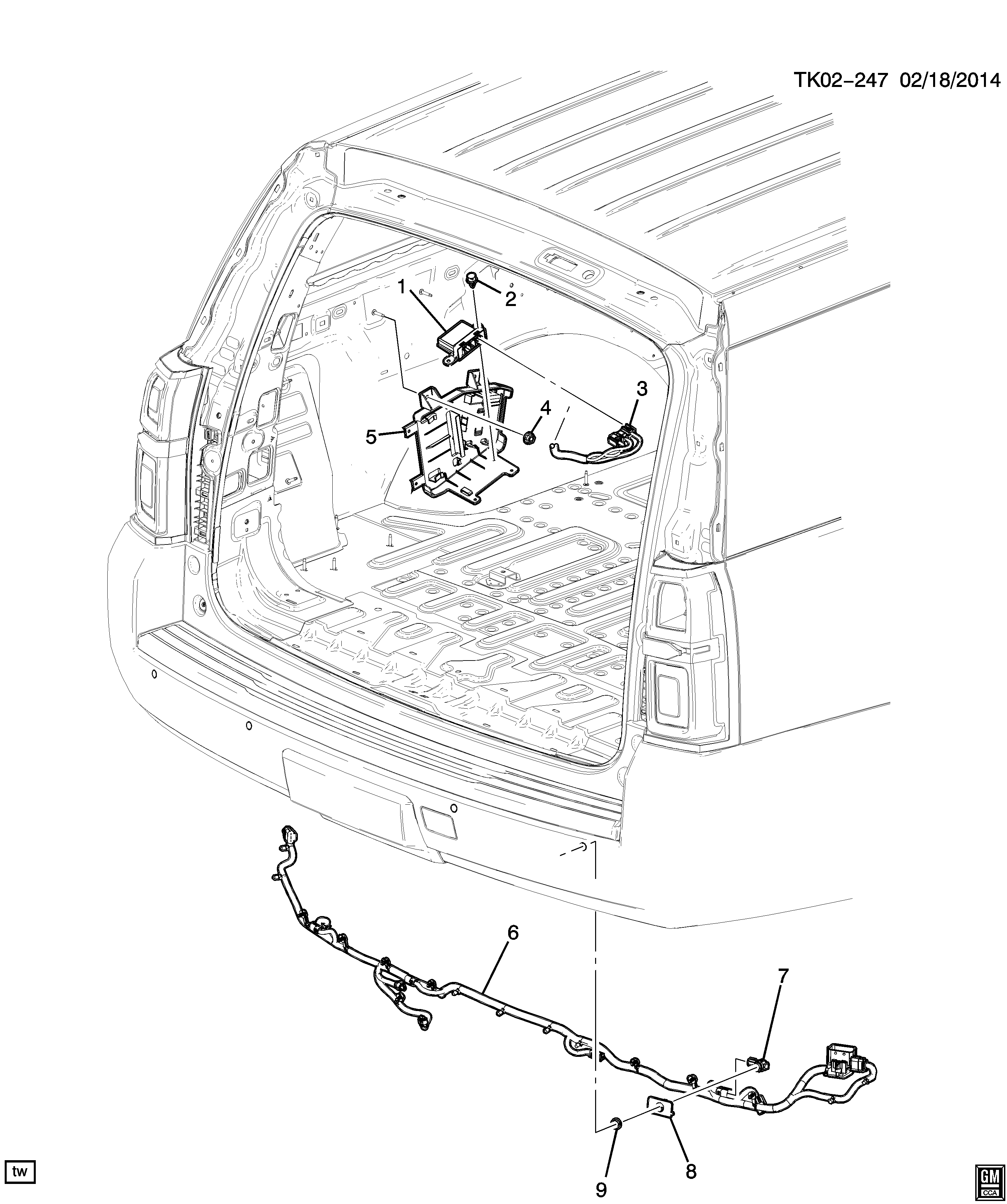 TK02-247 02/18/2014

1
2
3
4
5
6
7
8
9

tw

GM
CCA