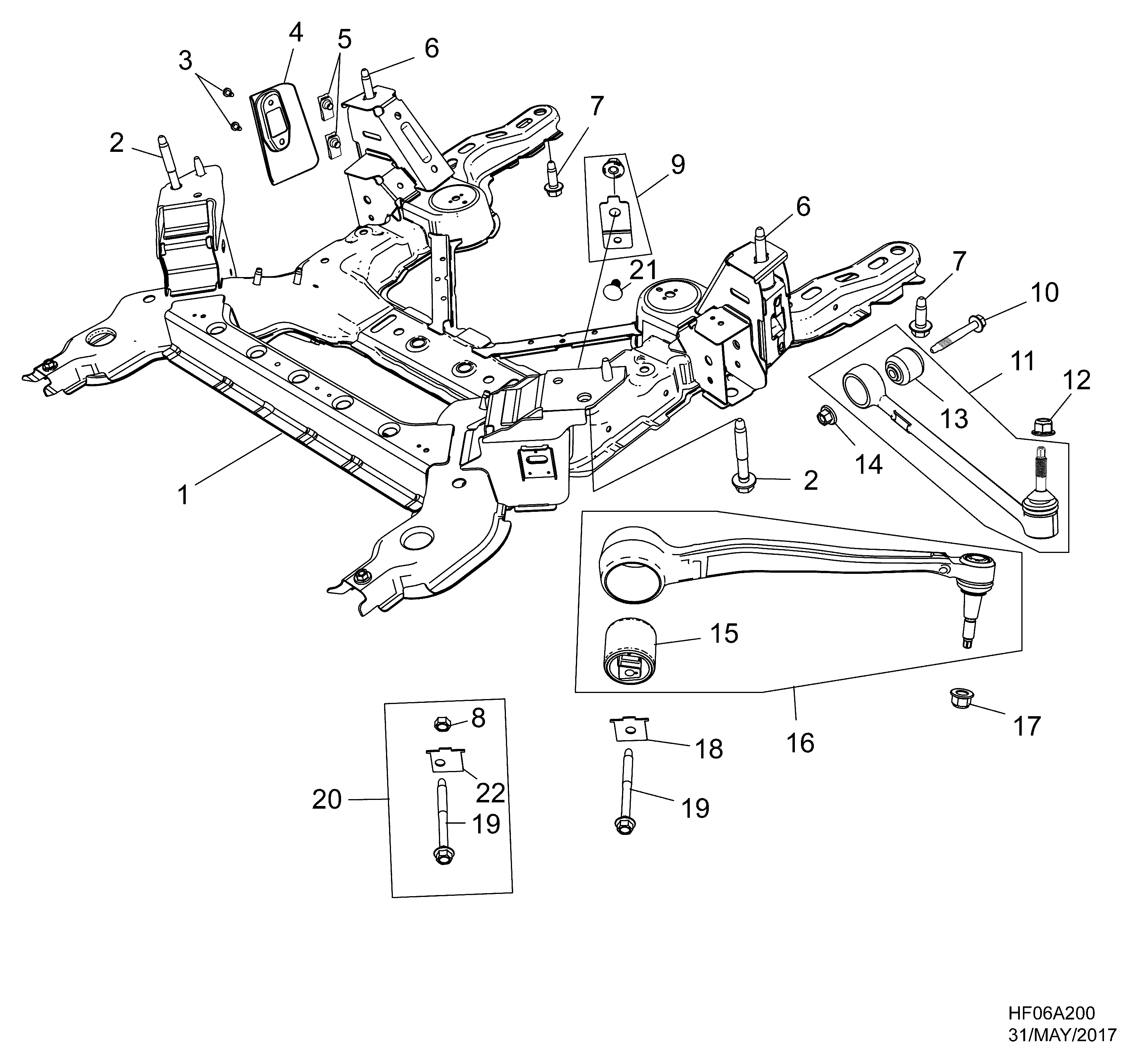 4
5
6
3
7
2
9
6
21
7
10
11
12
13
14
2
1
15
16
17
8
18
22
20
19
19

HF06A200
31/MAY/2017