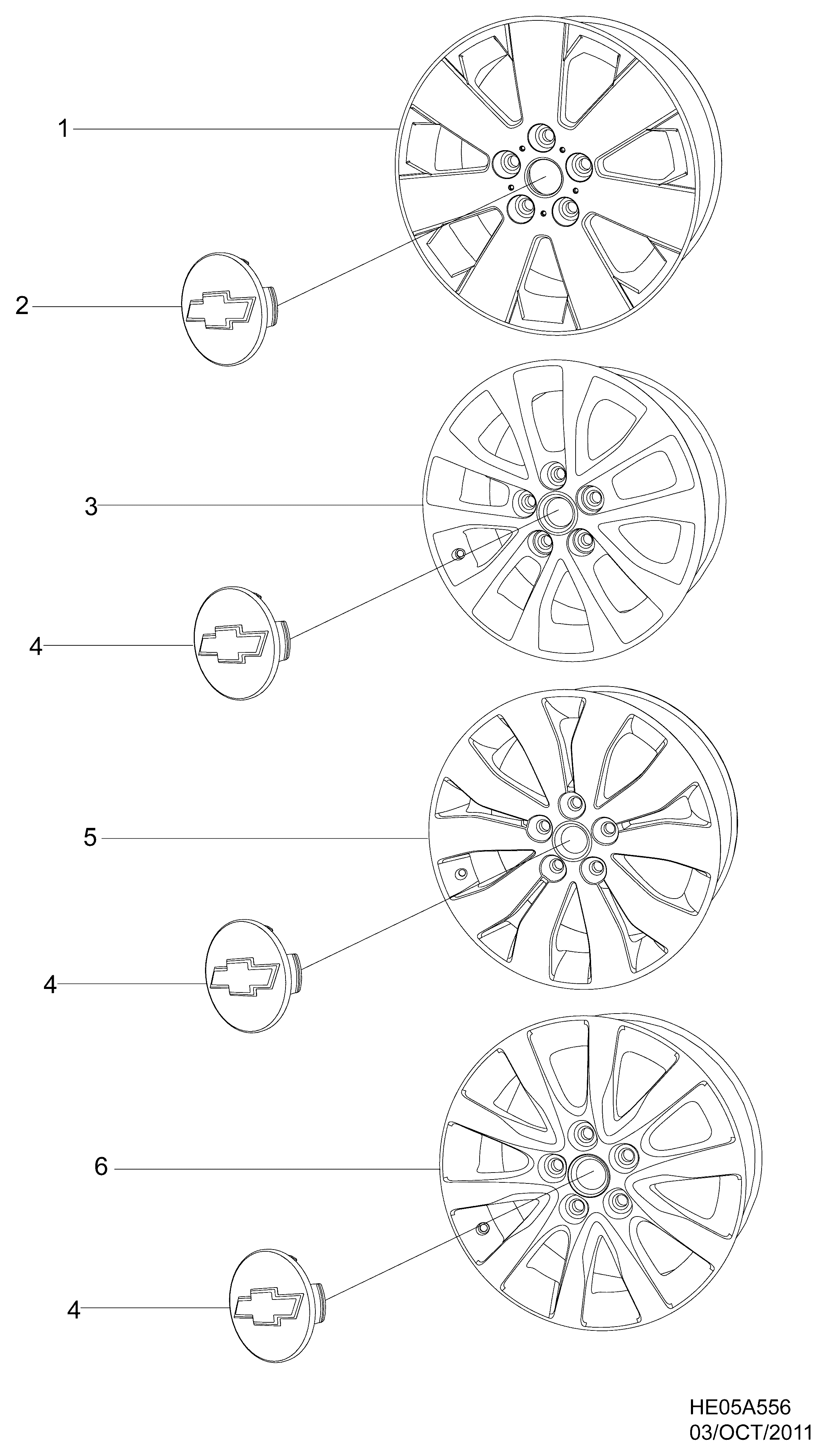 1

2

3

4

5

4

6

4

HE05A556
03/OCT/2011