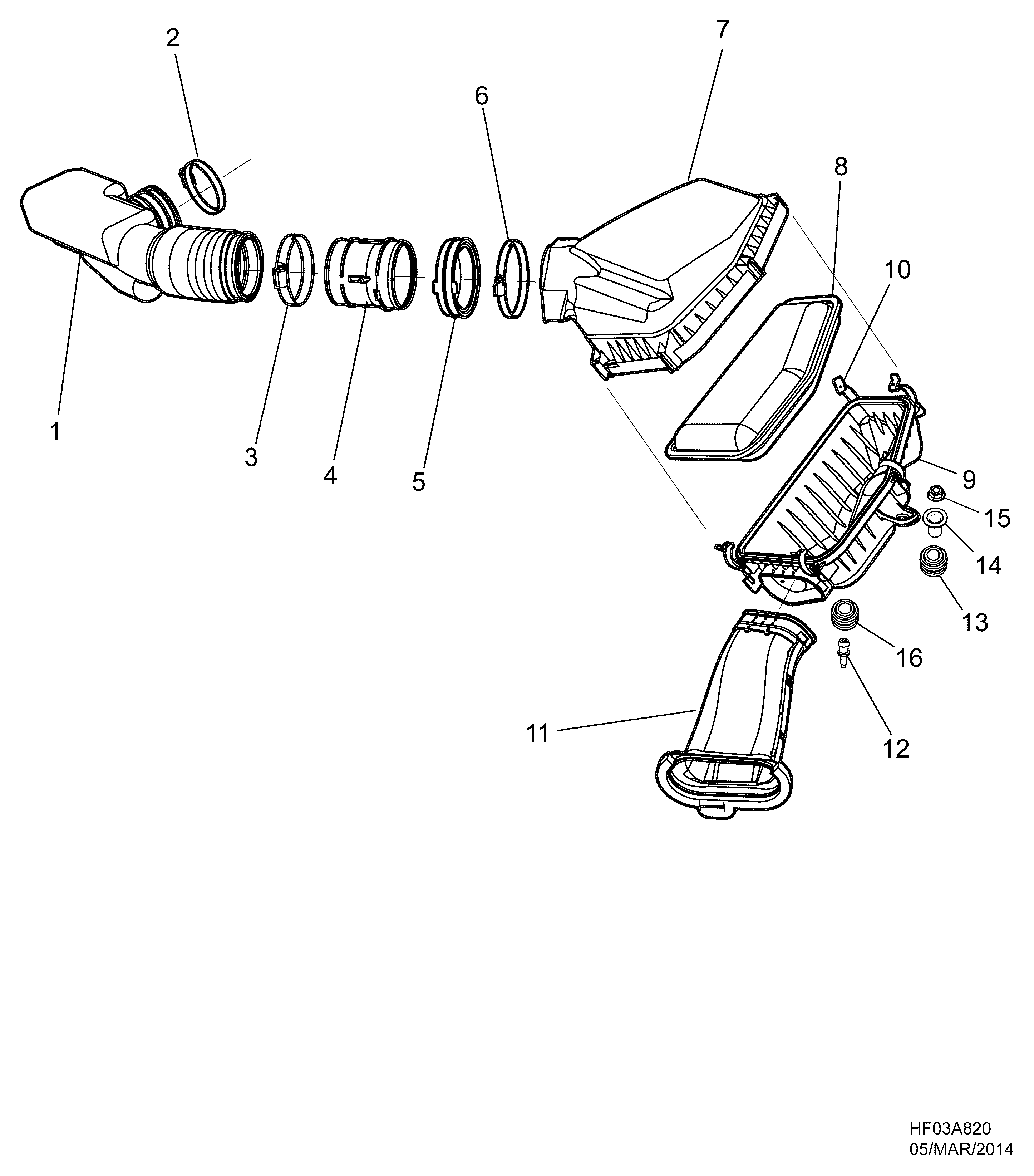 2
7
6
8
10
1
3
4
5
9
15
14
13
16
12
11

HF03A820
05/MAR/2014