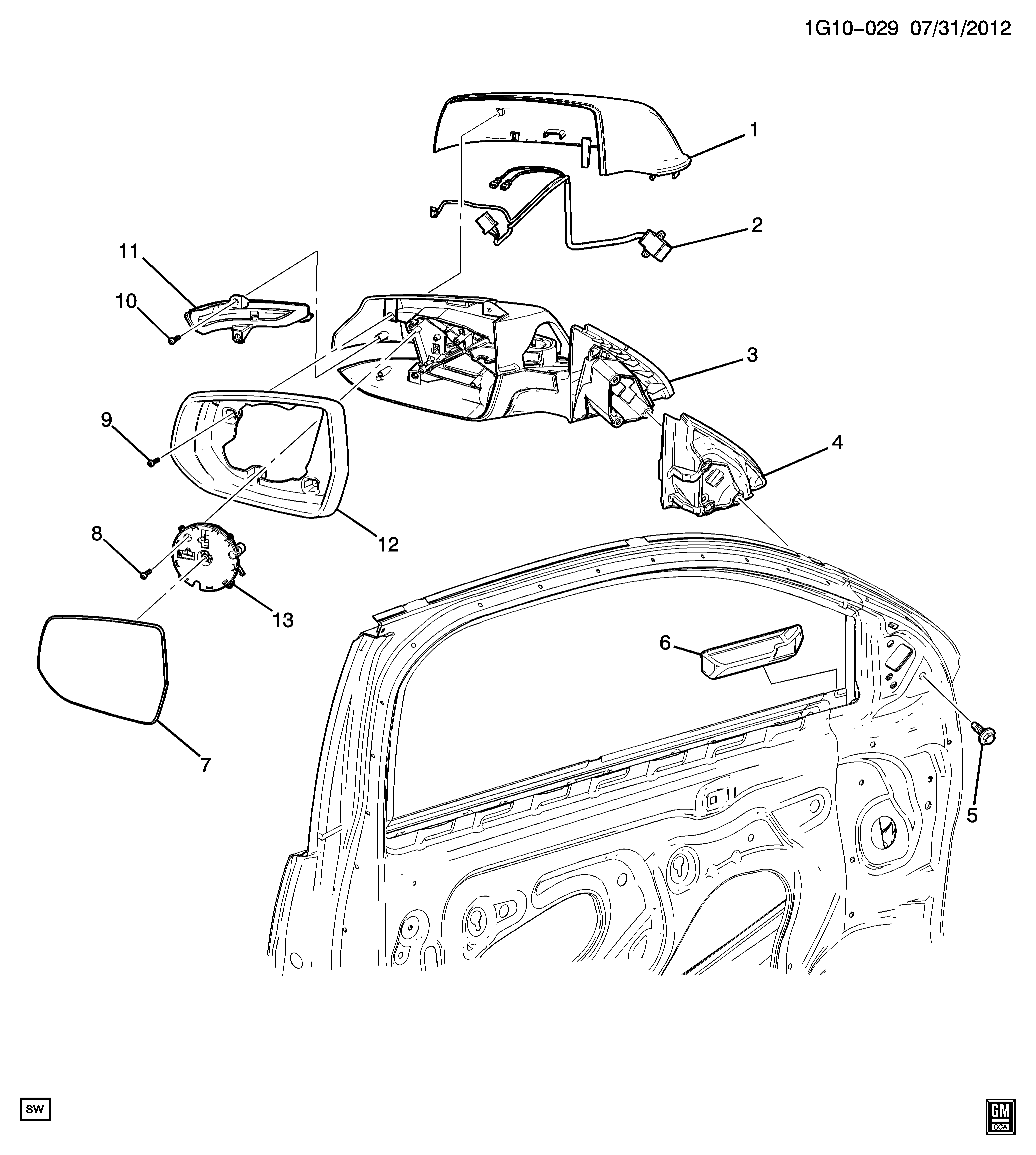 1G10-029 07/31/2012

1

2

11

10

3

9

4

12

8

13

6

7

5

SW

GM
CCA