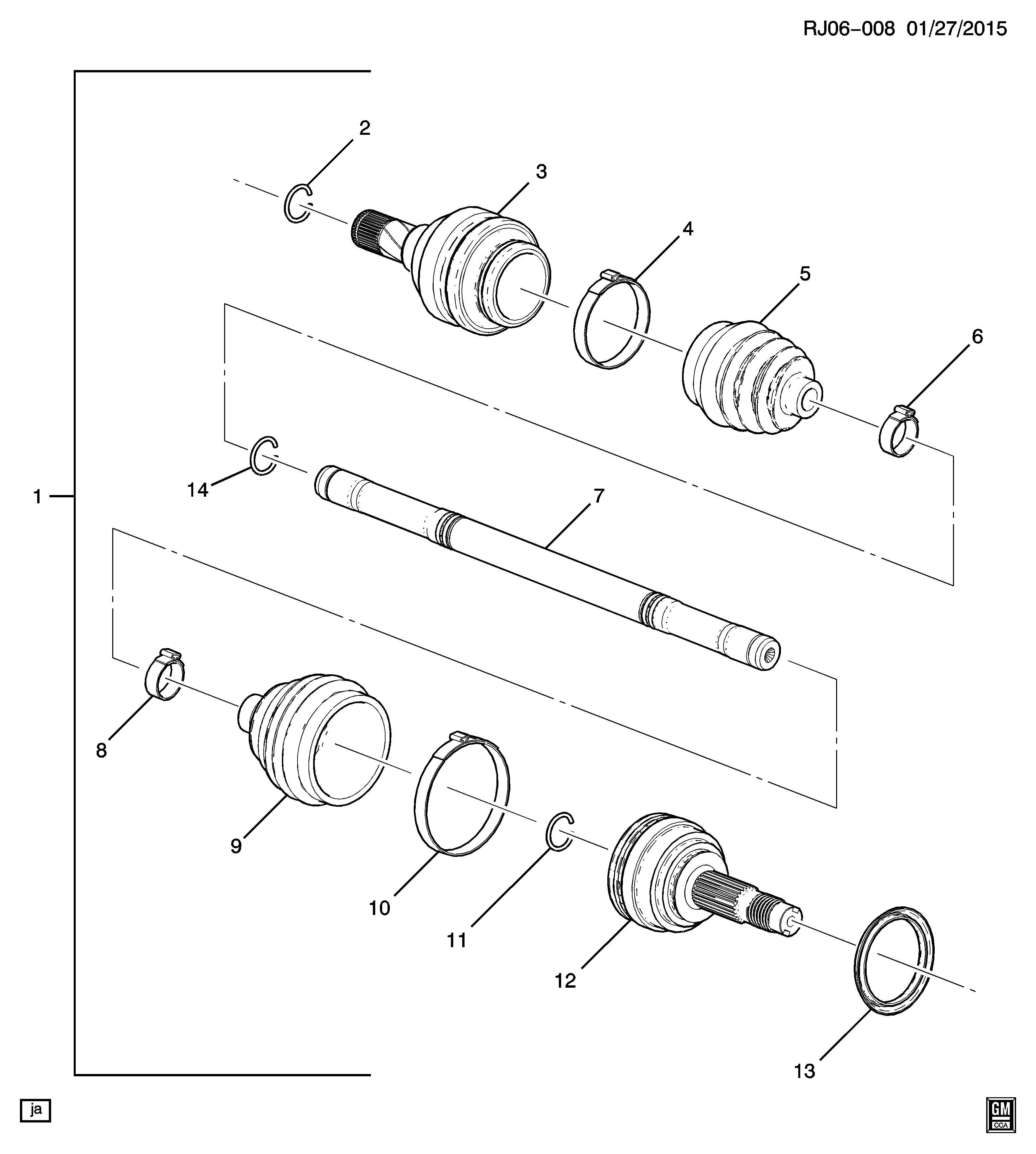 RJ06-008 01/27/2015

2
3
4
5
6
1
14
7
8
9
10
11
12
13

ja

GM
CCA