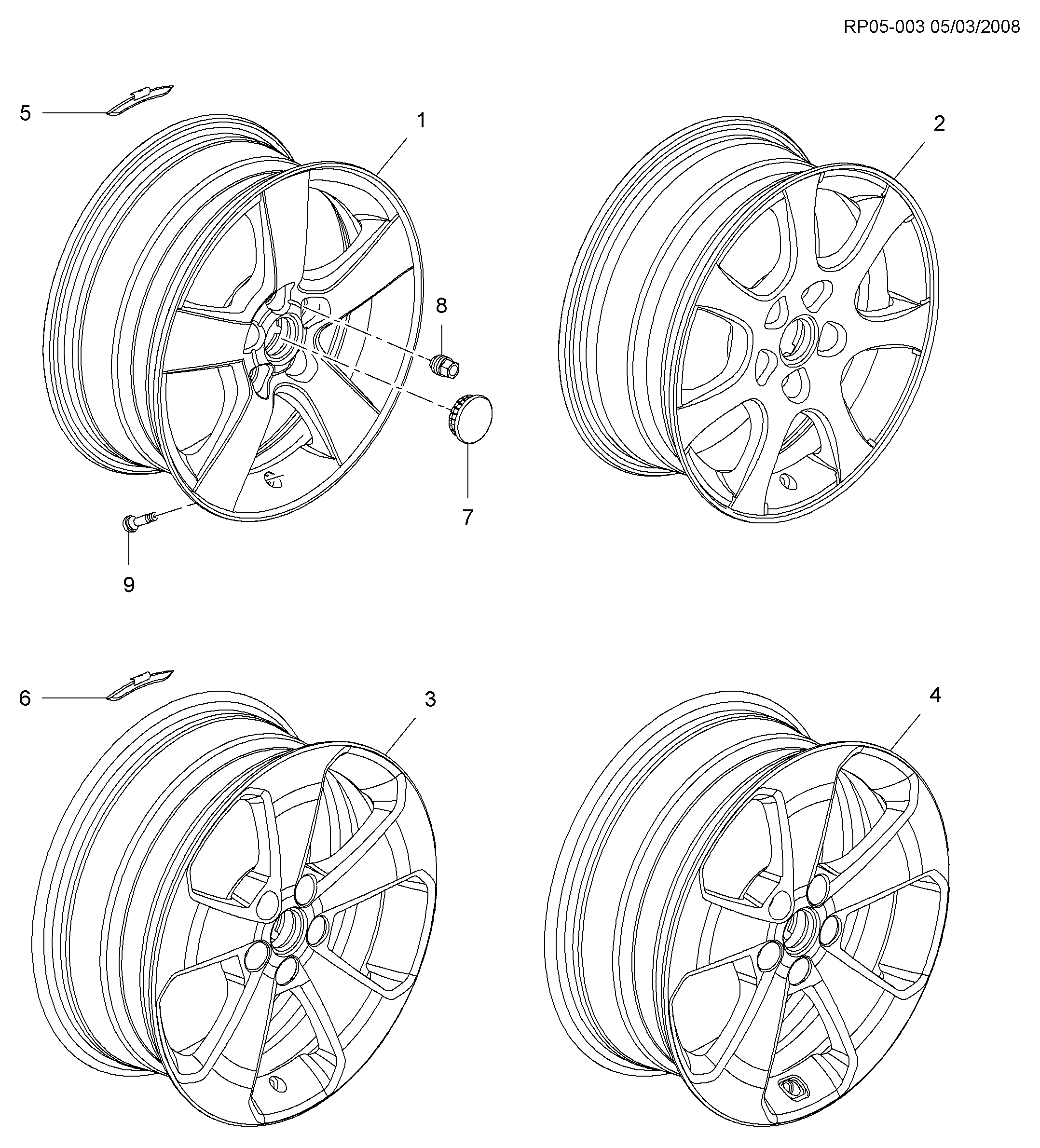 RP05-003 05/03/2008

5

1

2

8

7

9

6

3

4