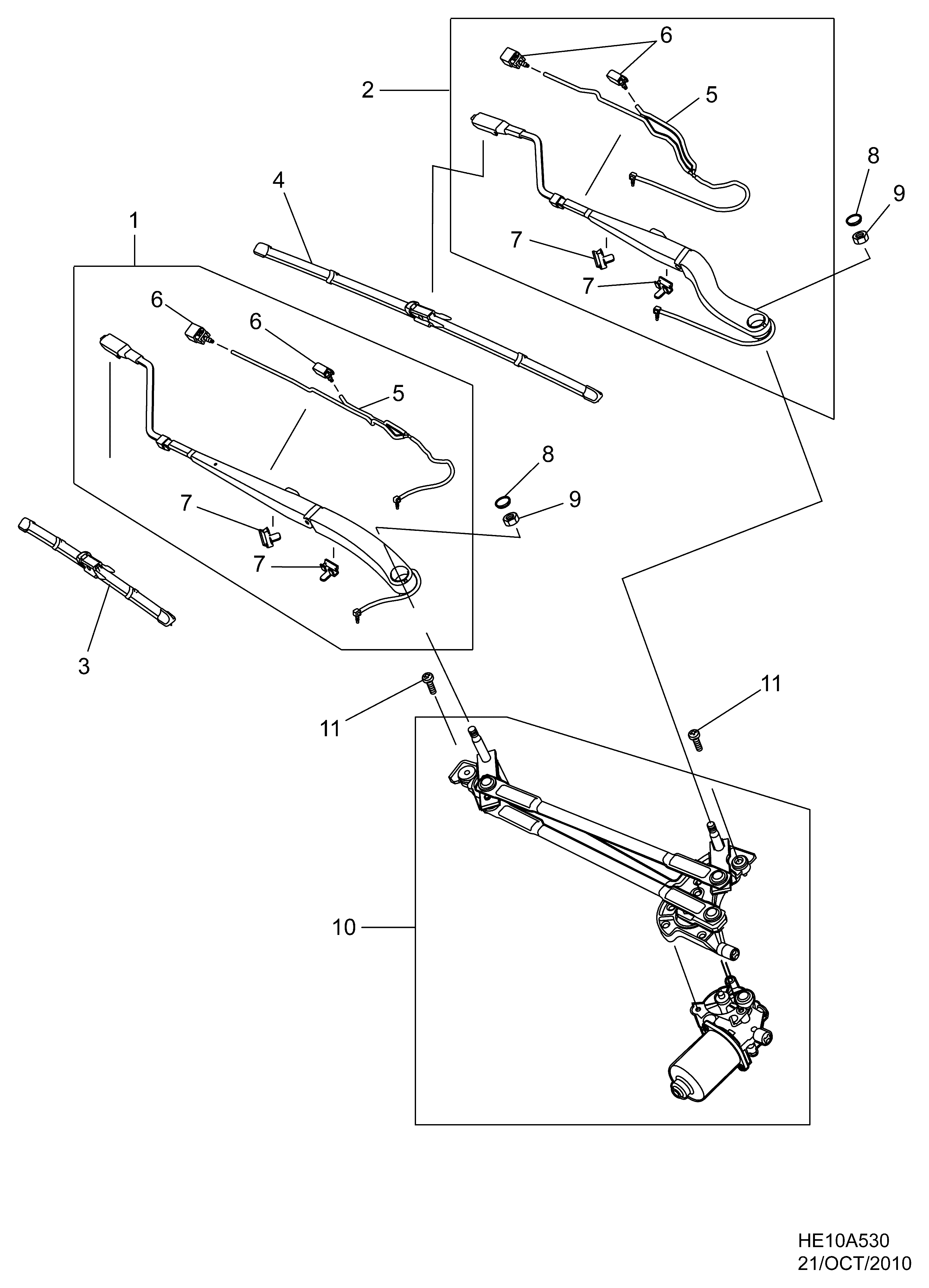 6
2
5
8
9
4
1
7
7
6
6
5
8
9
7
7
3
11
11
10
HE10A530
21/OCT/2010