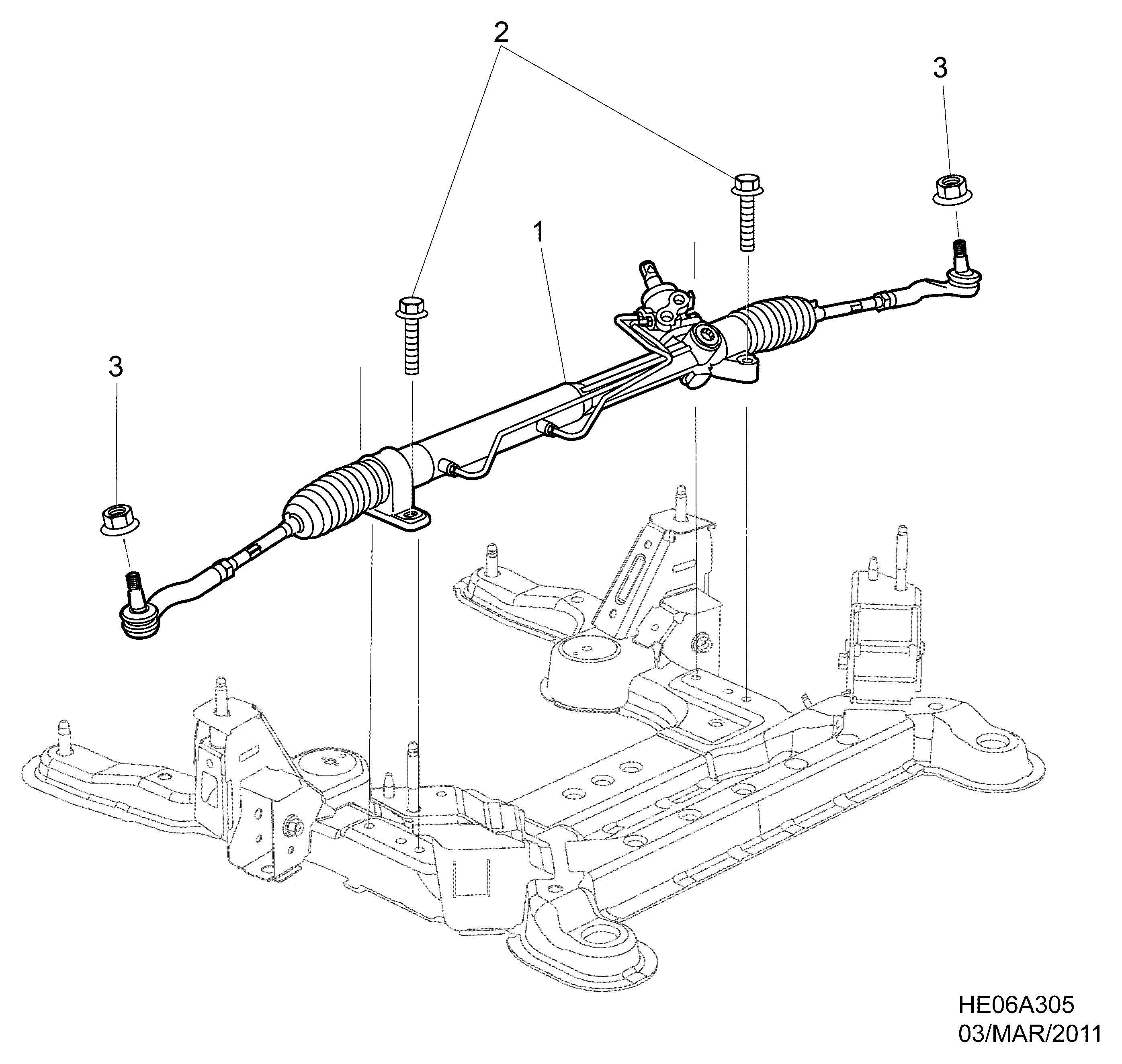 2

3

1

3

HE06A305
03/MAR/2011