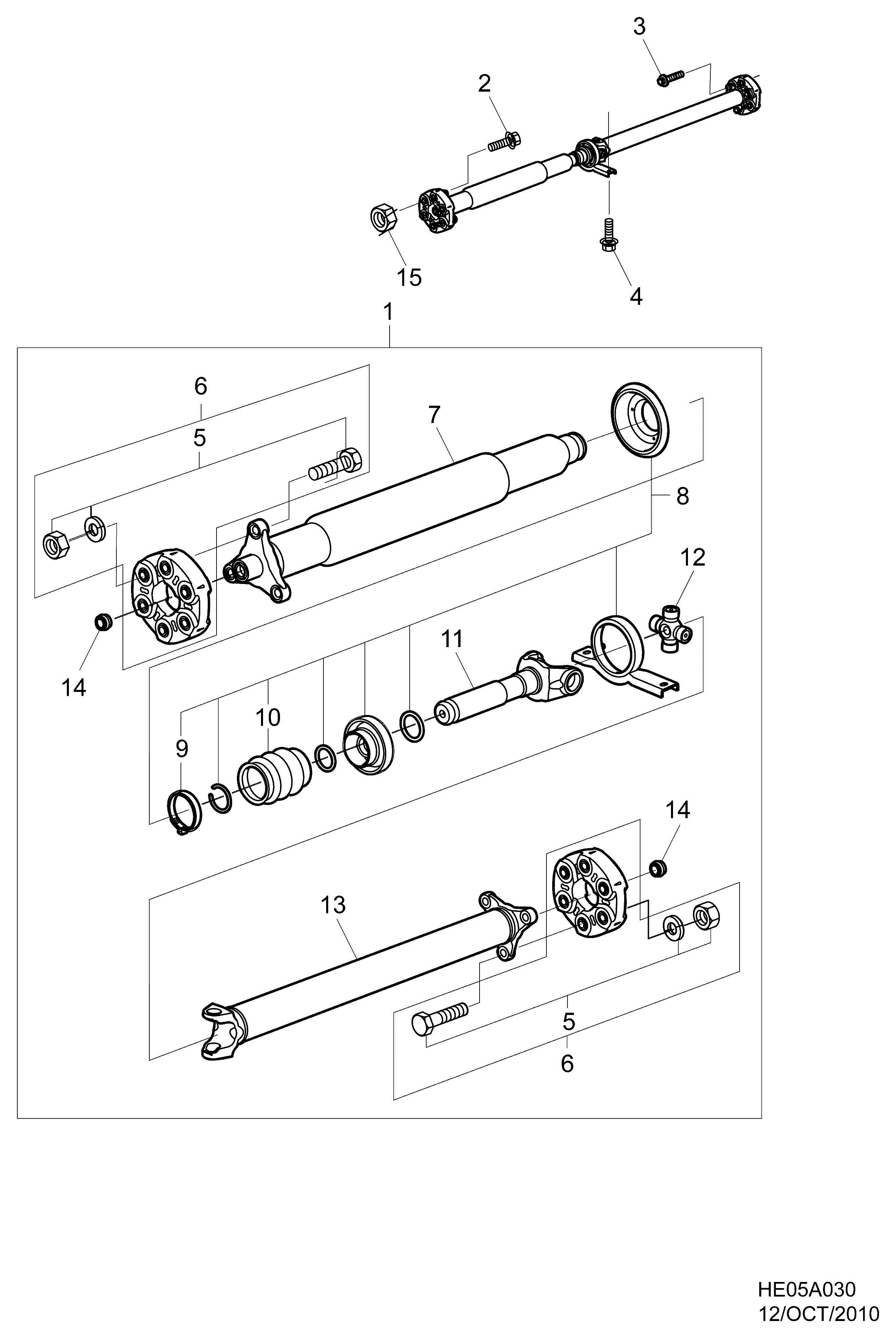 3
2
15
4
1
6
5
7
8
12
14
11
10
9
14
13
5
6
HE05A030
12/OCT/2010