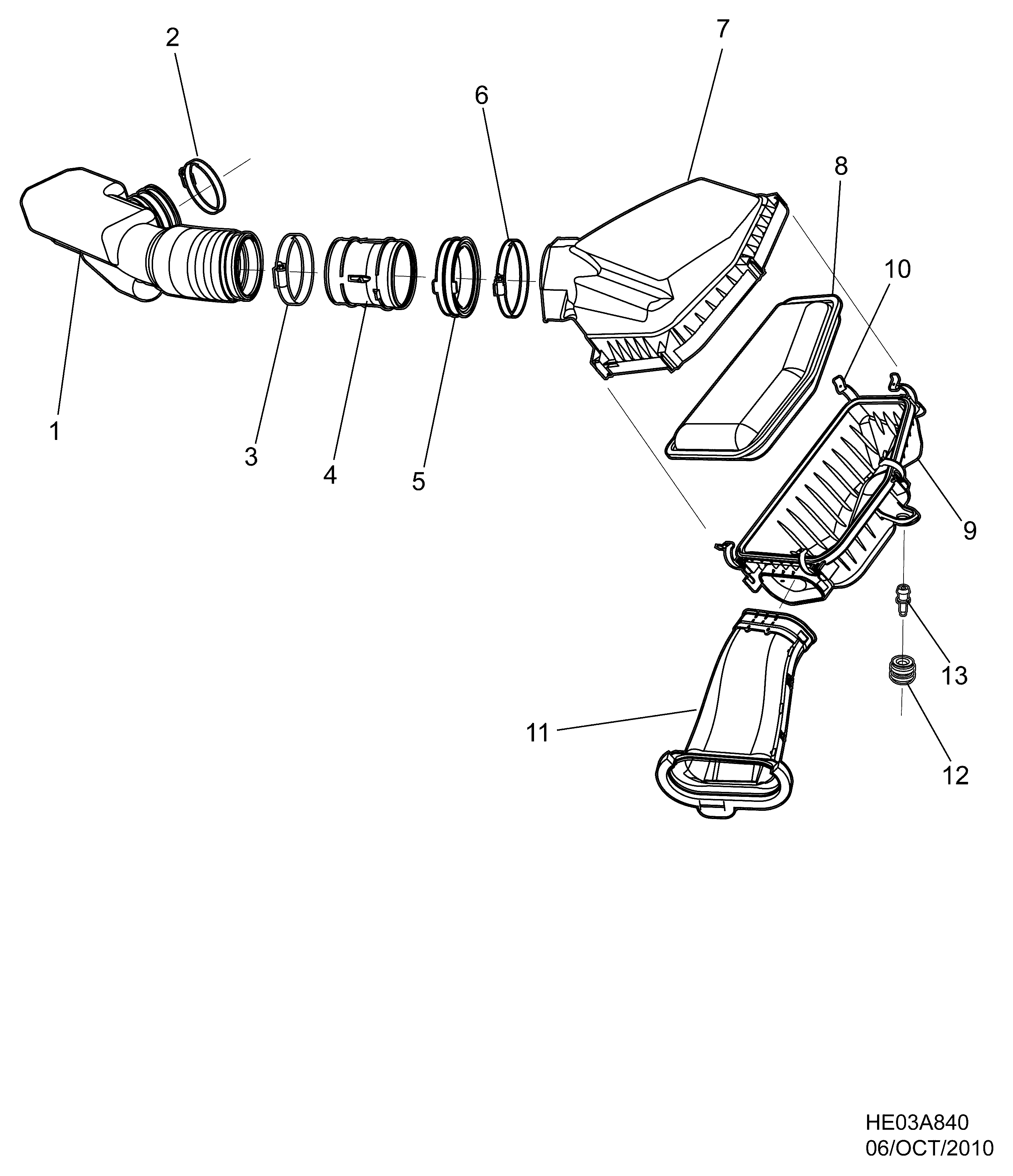 2
7
6
8
10
1
3
4
5
9
13
11
12
HE03A840
06/OCT/2010