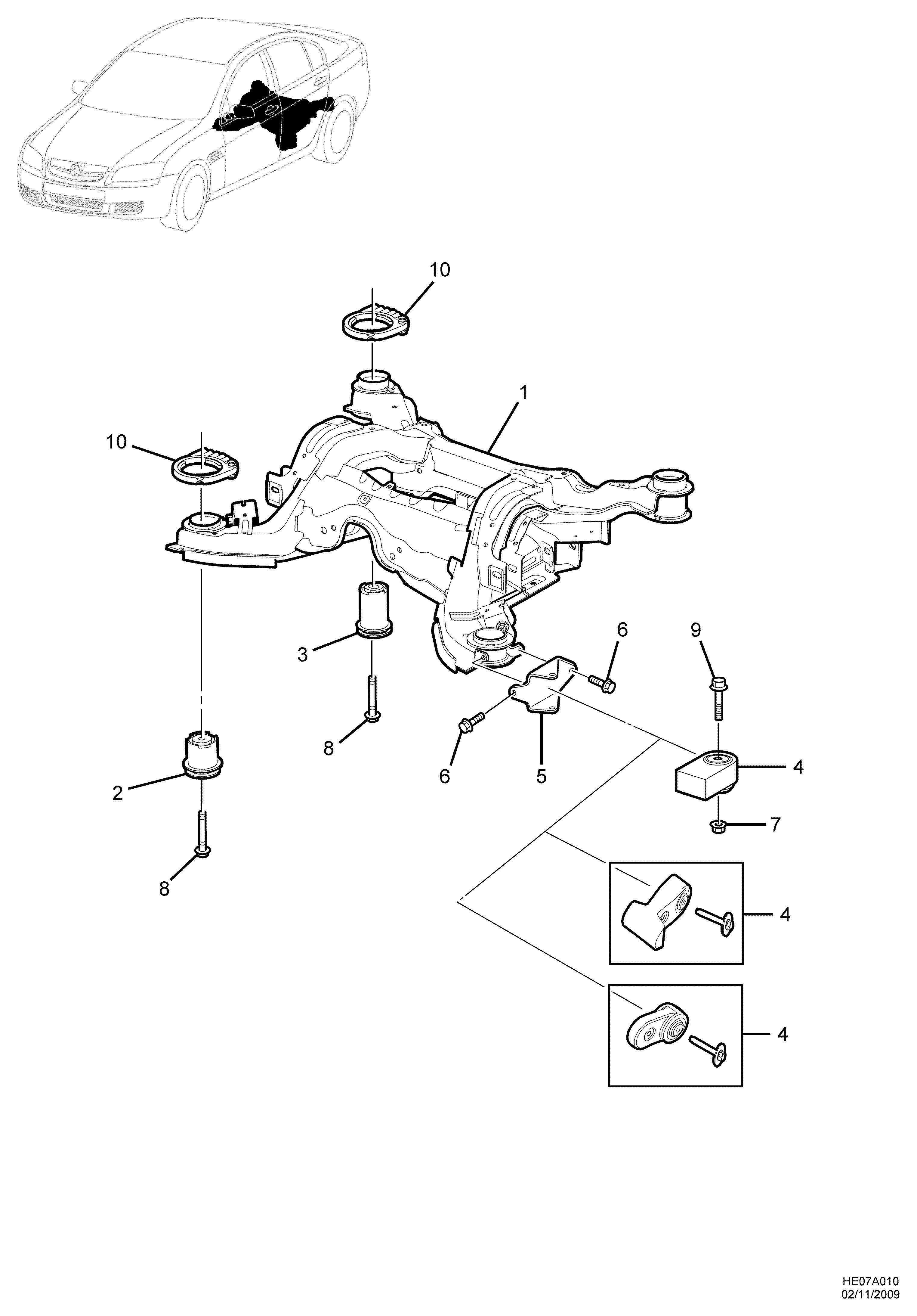 10
1
10
6
9
3
8
6
5
4
2
7
8
4
4
HE07A010
02/11/2009