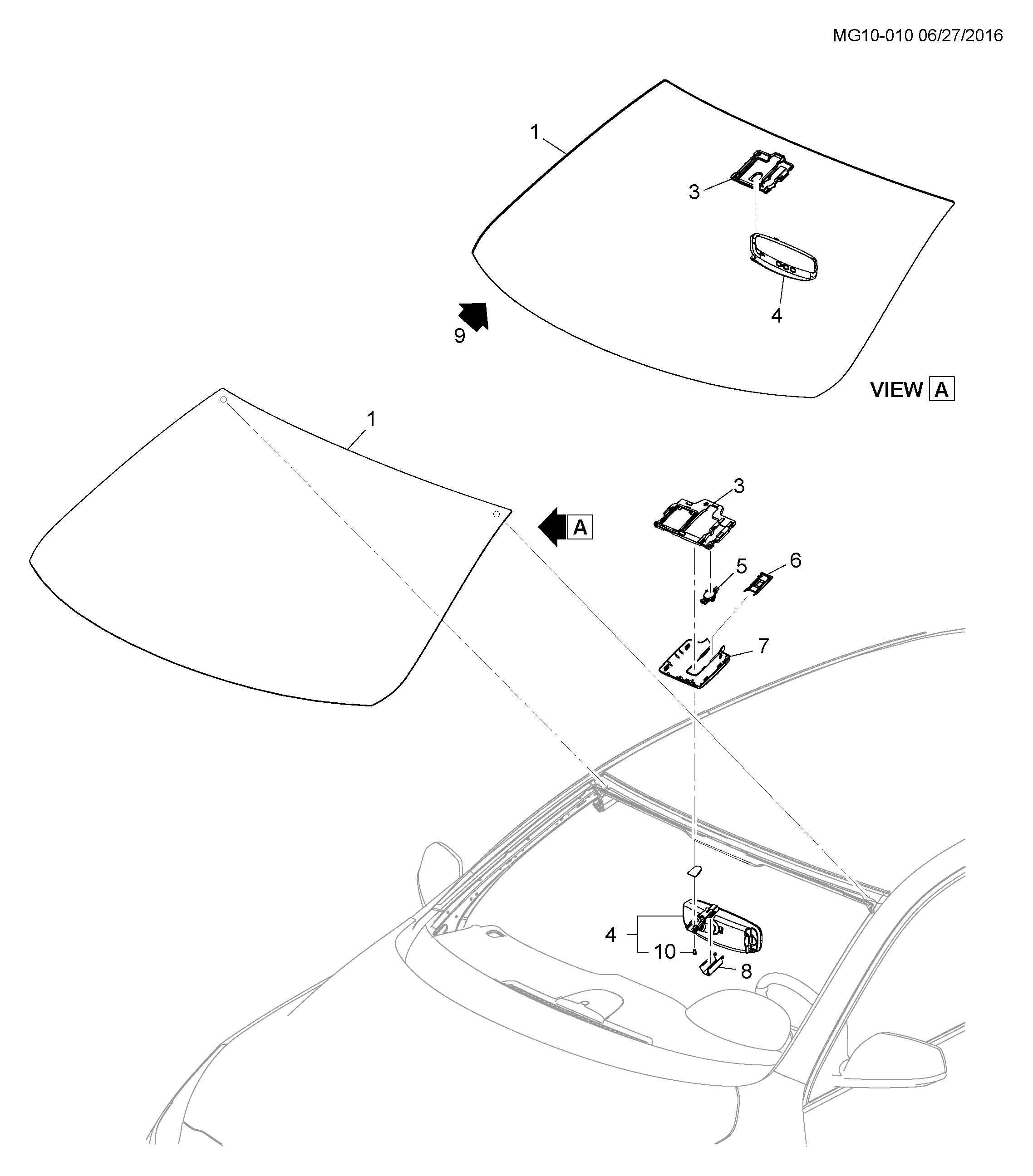 MG10-010 06/27/2016

1
3
4
9
VIEW A

1
A
3
5
6
7
4
10
8