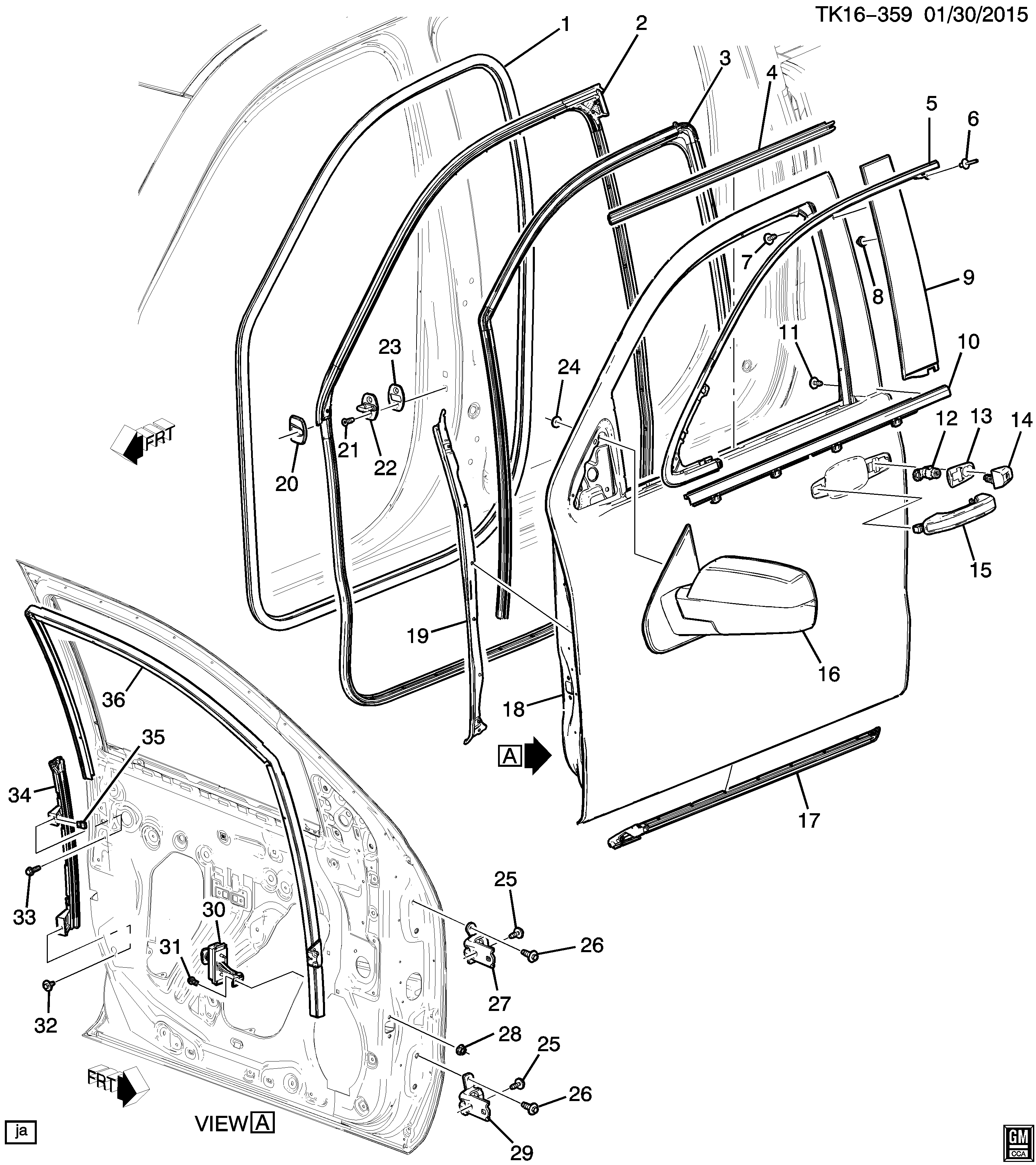 TK16–359 01/30/2015

1
2
3
4
5
6
7
8
9
10
11
12
13
14
15
16
17
18
19
20
21
22
23
24
FRT
A
36
35
34
33
32
31
30
25
26
27
28
25
26
29
FRT
VIEW A
ja
GM
CCA