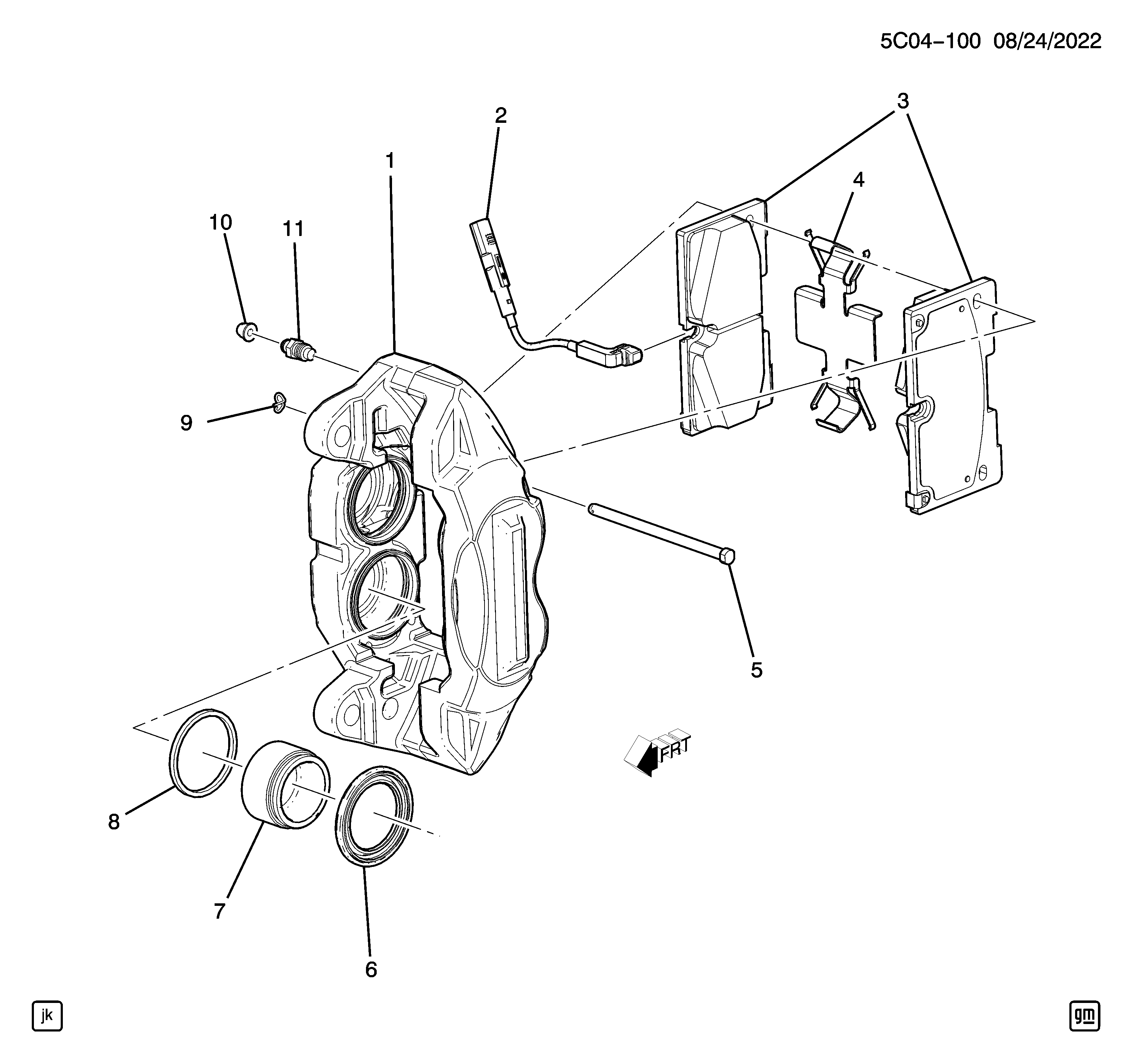 5C04–100 08/24/2022

3
2
1
4
10
11
9
5
FRT
8
7
6

jk

gm