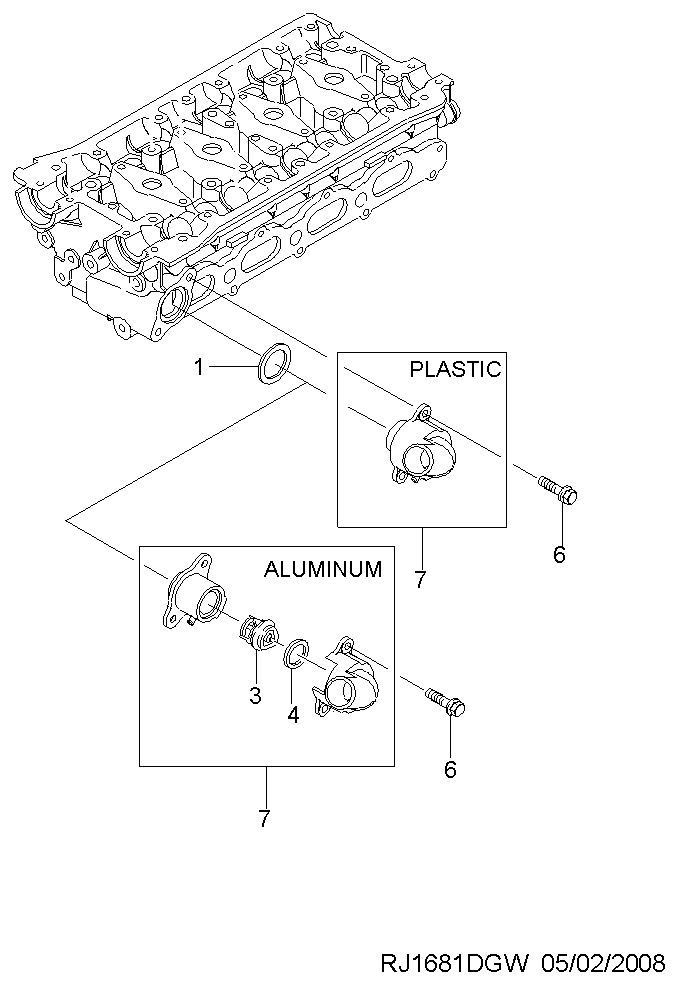 1

PLASTIC

6

7

ALUMINUM

3

4

6

7

RJ1681DGW 05/02/2008