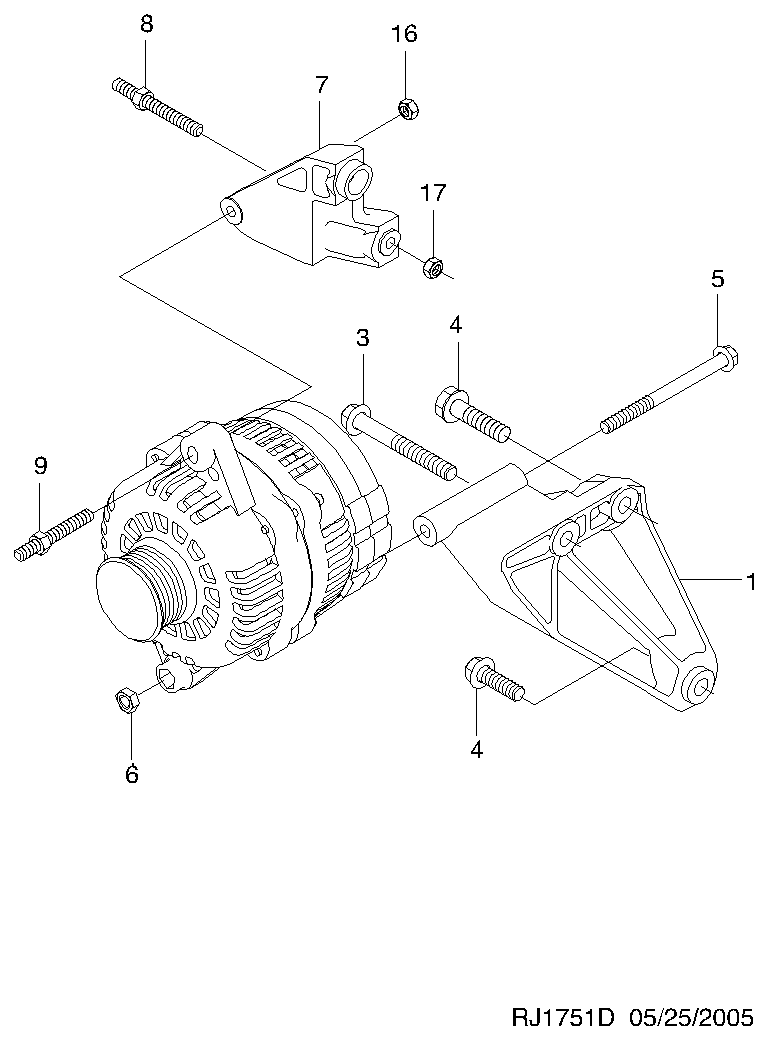 8
16
7
17
5
3
4
9
1
4
6
RJ1751D 05/25/2005