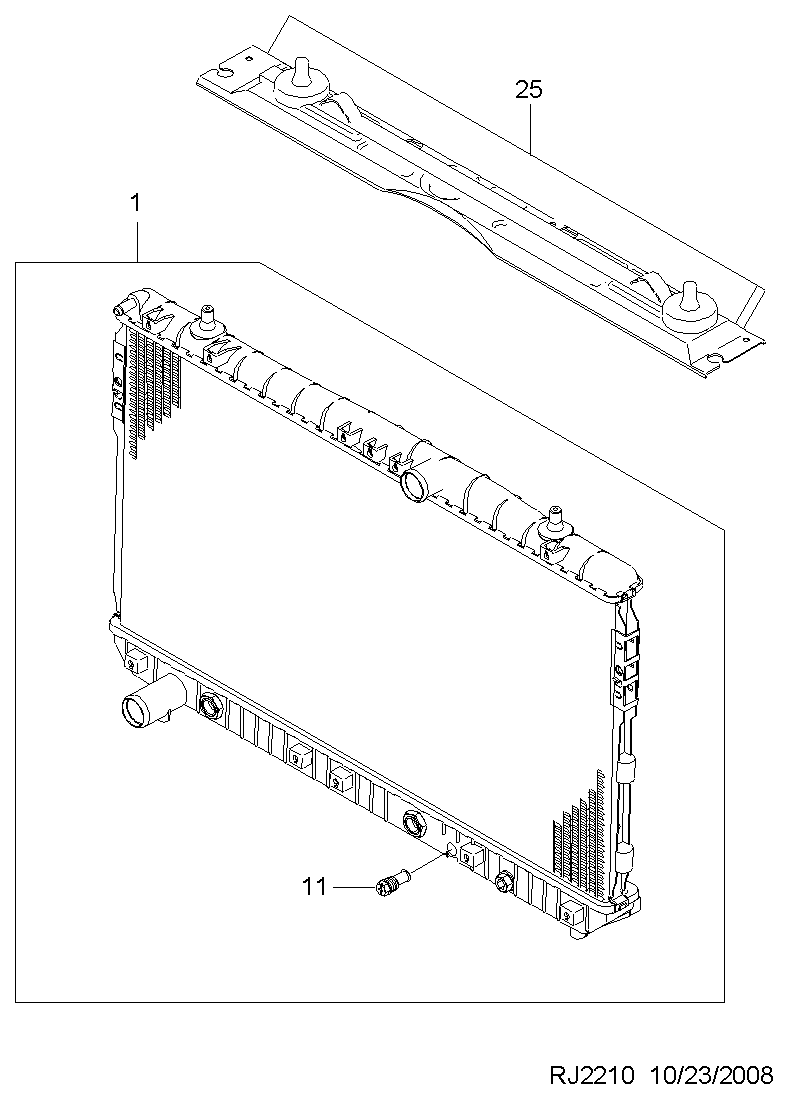 25

1

11

RJ2210 10/23/2008