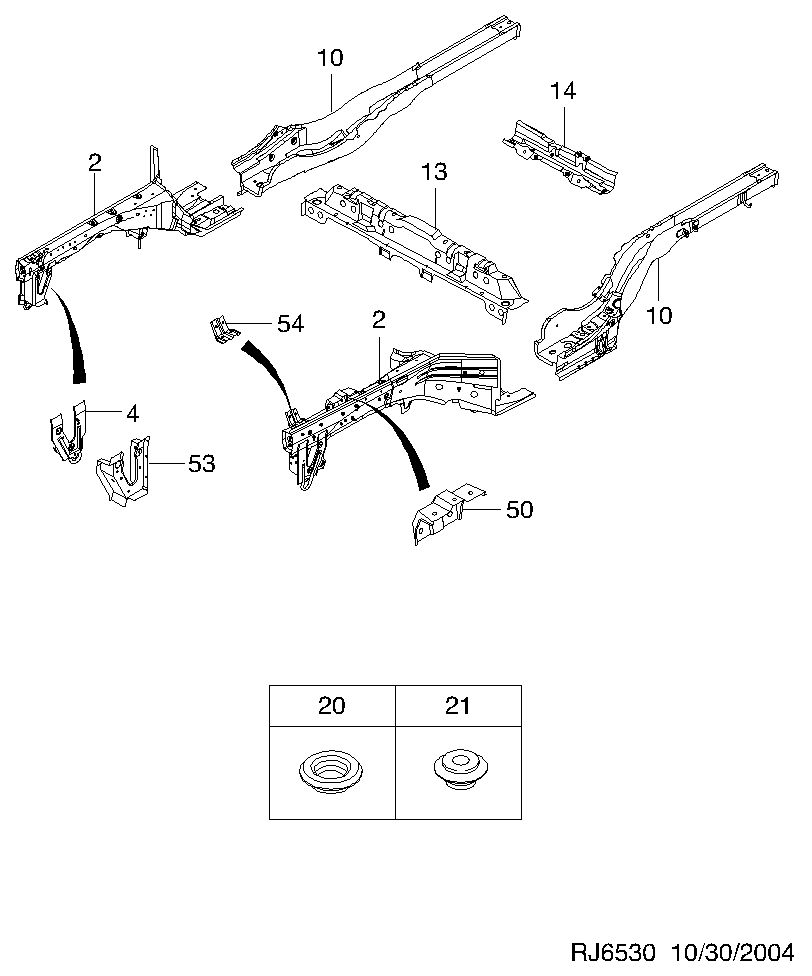 10

14

2

13

10

54

2

4

53

50

| 20 | 21 |
|---|---|
| | |

RJ6530 10/30/2004