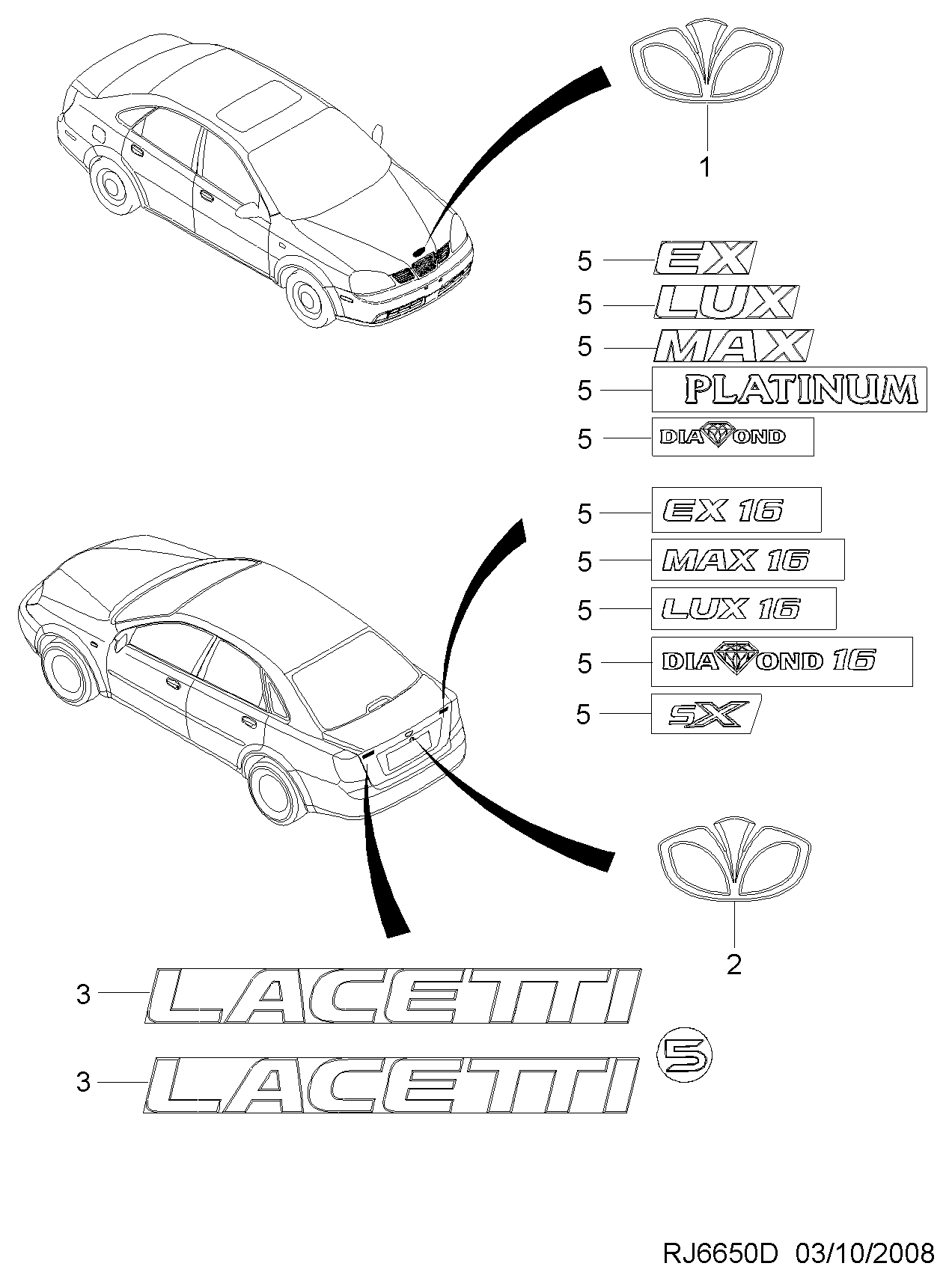 1

5 EX
5 LUX
5 MAX
5 PLATINUM
5 DIAMOND

5 EX 16
5 MAX 16
5 LUX 16
5 DIAMOND 16
5 SX

2

3 LACETTI
3 LACETTI
5

RJ6650D 03/10/2008