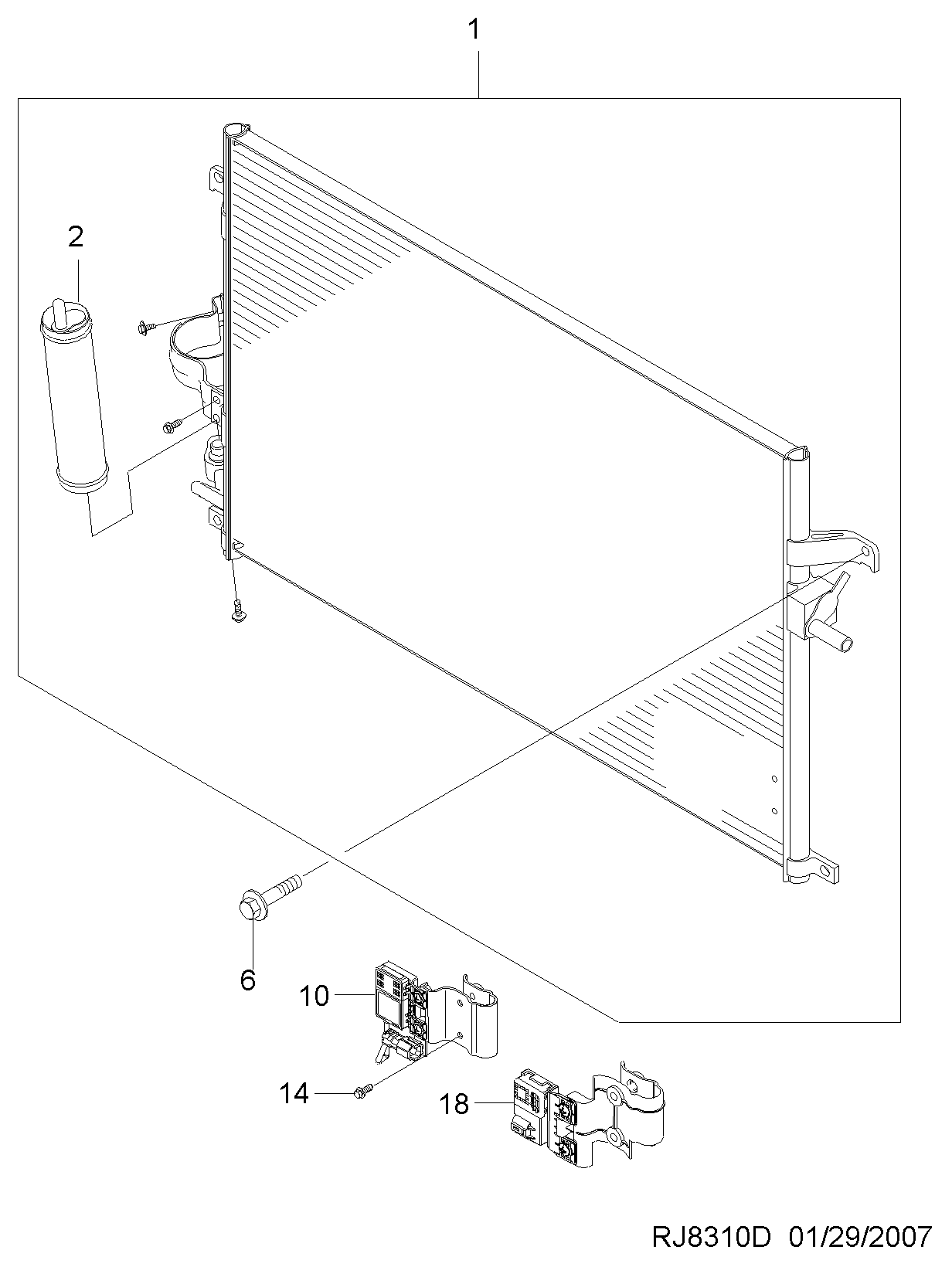 1

2

6

10

14

18

RJ8310D 01/29/2007