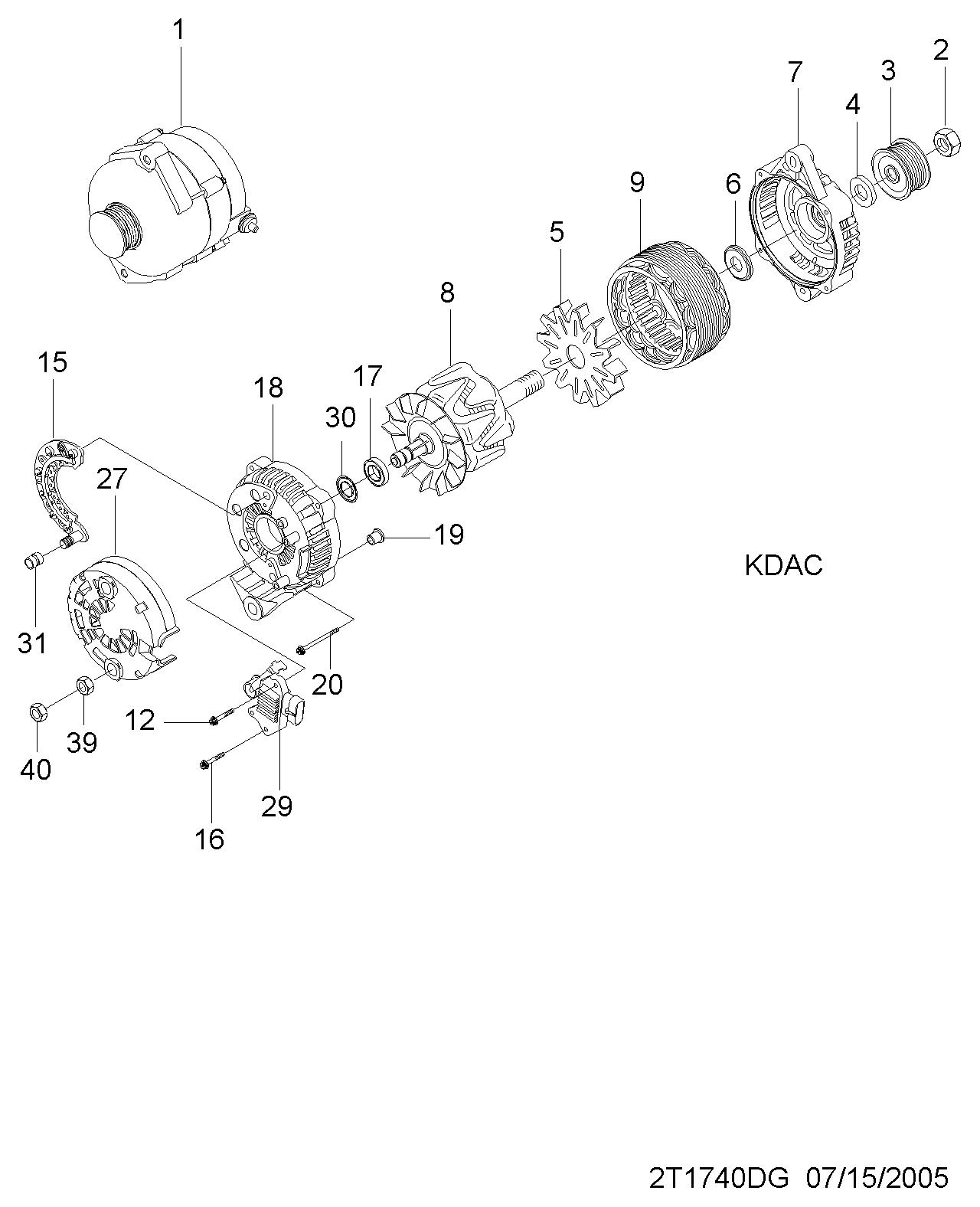 1

2

7

3

4

9

6

5

8

15

18

17

30

27

19

KDAC

31

20

12

39

40

29

16

2T1740DG 07/15/2005